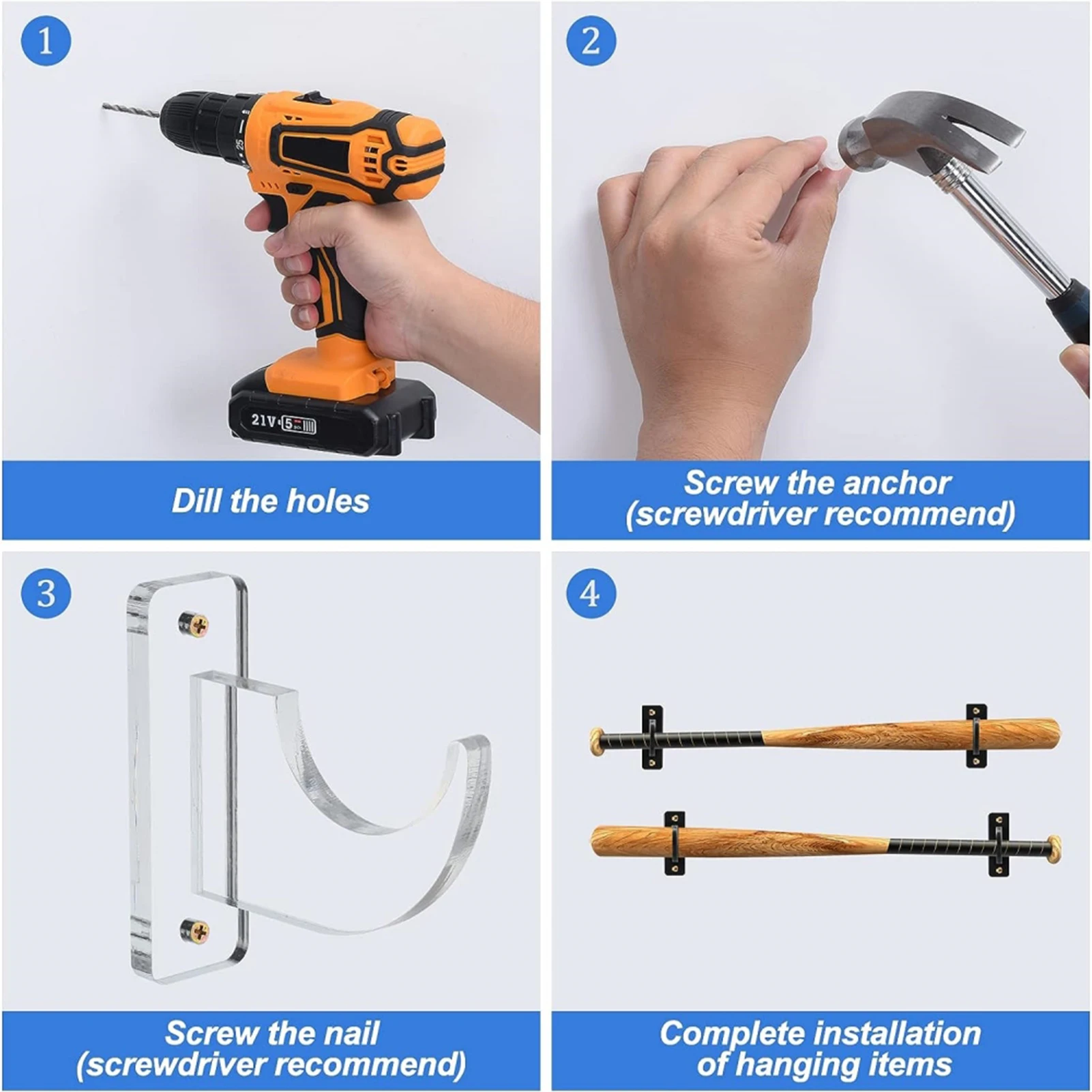 1

25

21V 5

Dill the holes

2

Screw the anchor
(screwdriver recommend)

3

Screw the nail
(screwdriver recommend)

4

Complete installation
of hanging items