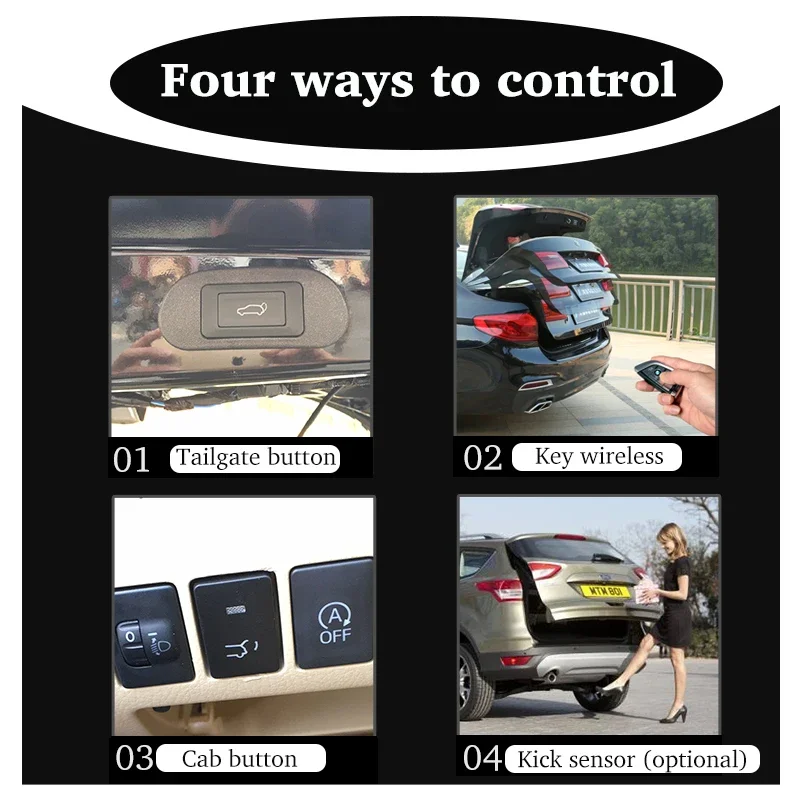 Four ways to control

01 Tailgate button

02 Key wireless

0 A OFF

03 Cab button

MTM 801

04 Kick sensor (optional)