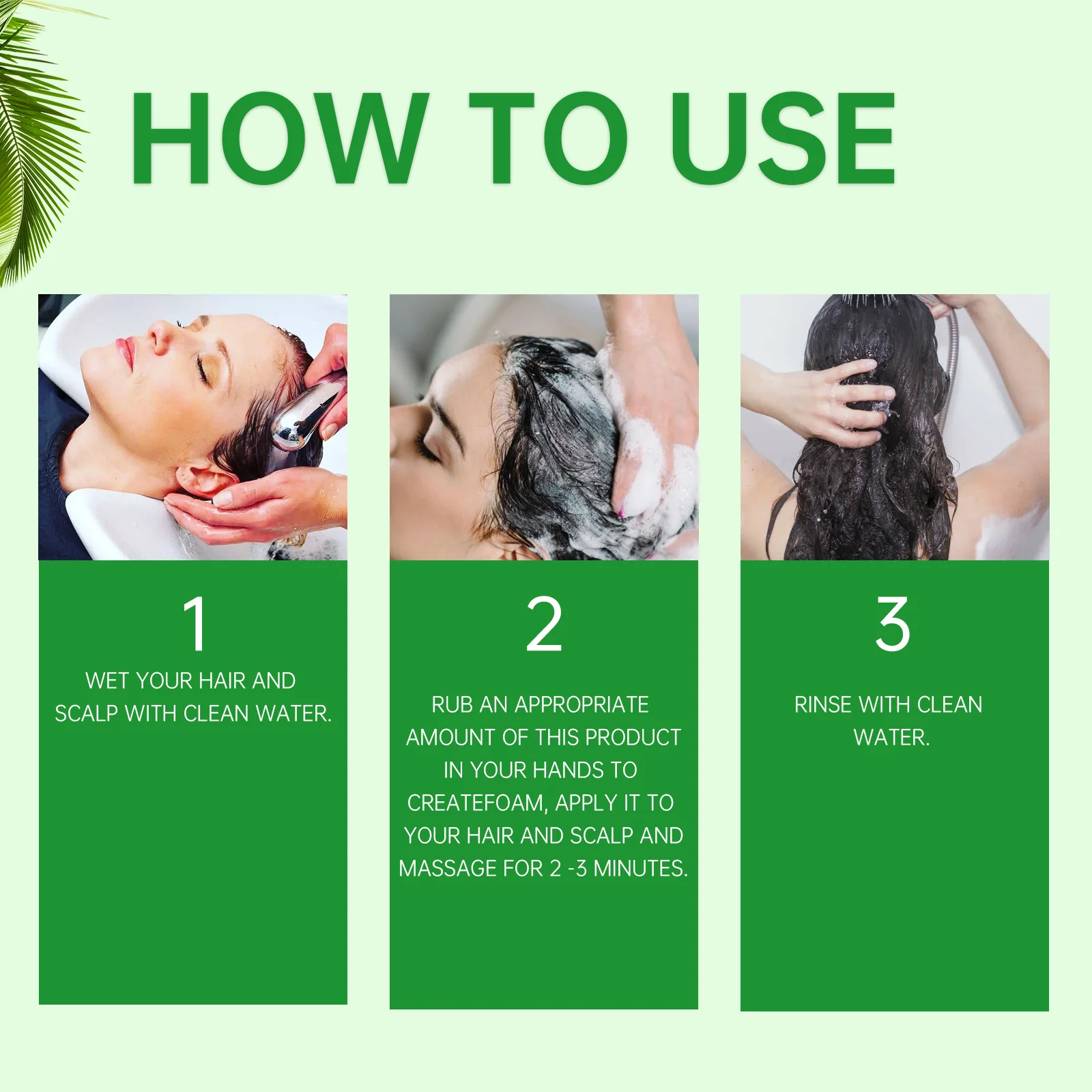 HOW TO USE

1
WET YOUR HAIR AND SCALP WITH CLEAN WATER.

2
RUB AN APPROPRIATE AMOUNT OF THIS PRODUCT IN YOUR HANDS TO CREATEFOAM, APPLY IT TO YOUR HAIR AND SCALP AND MASSAGE FOR 2 -3 MINUTES.

3
RINSE WITH CLEAN WATER.