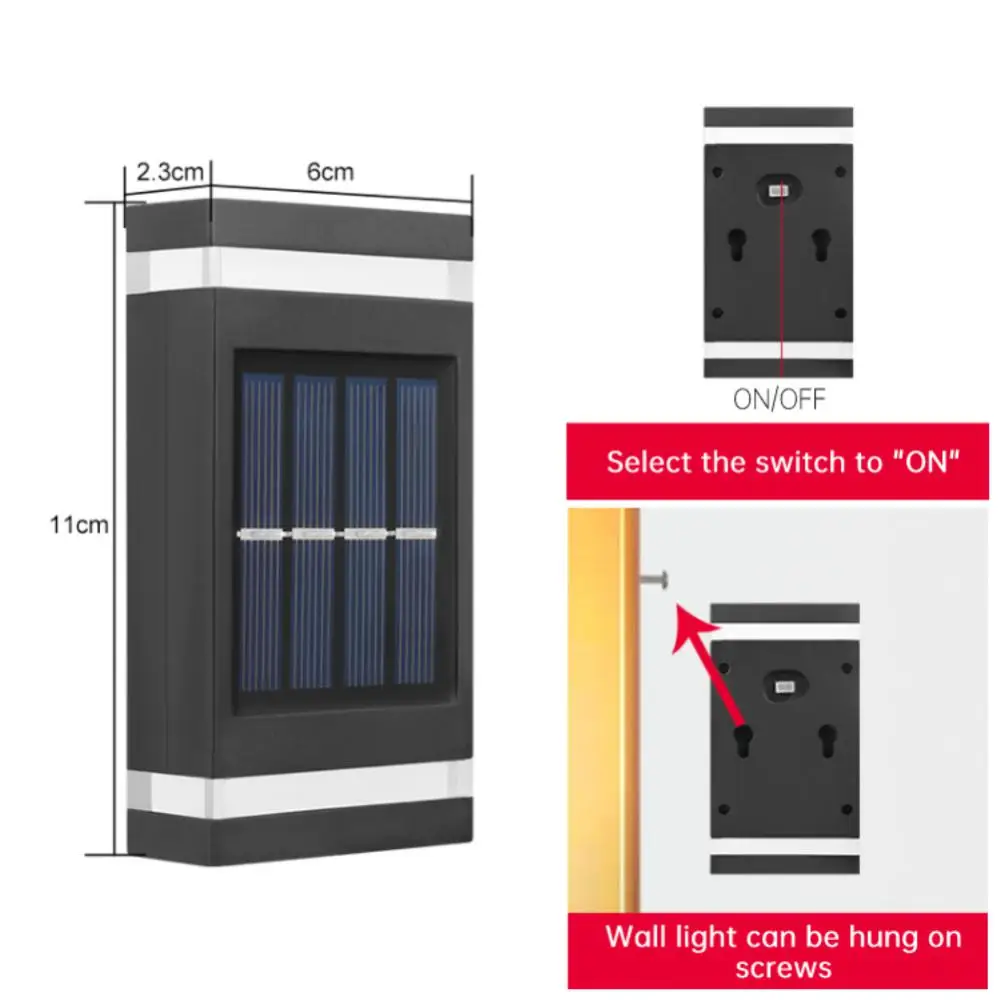 2.3cm
6cm
11cm
ON/OFF
Select the switch to "ON"
Wall light can be hung on screws