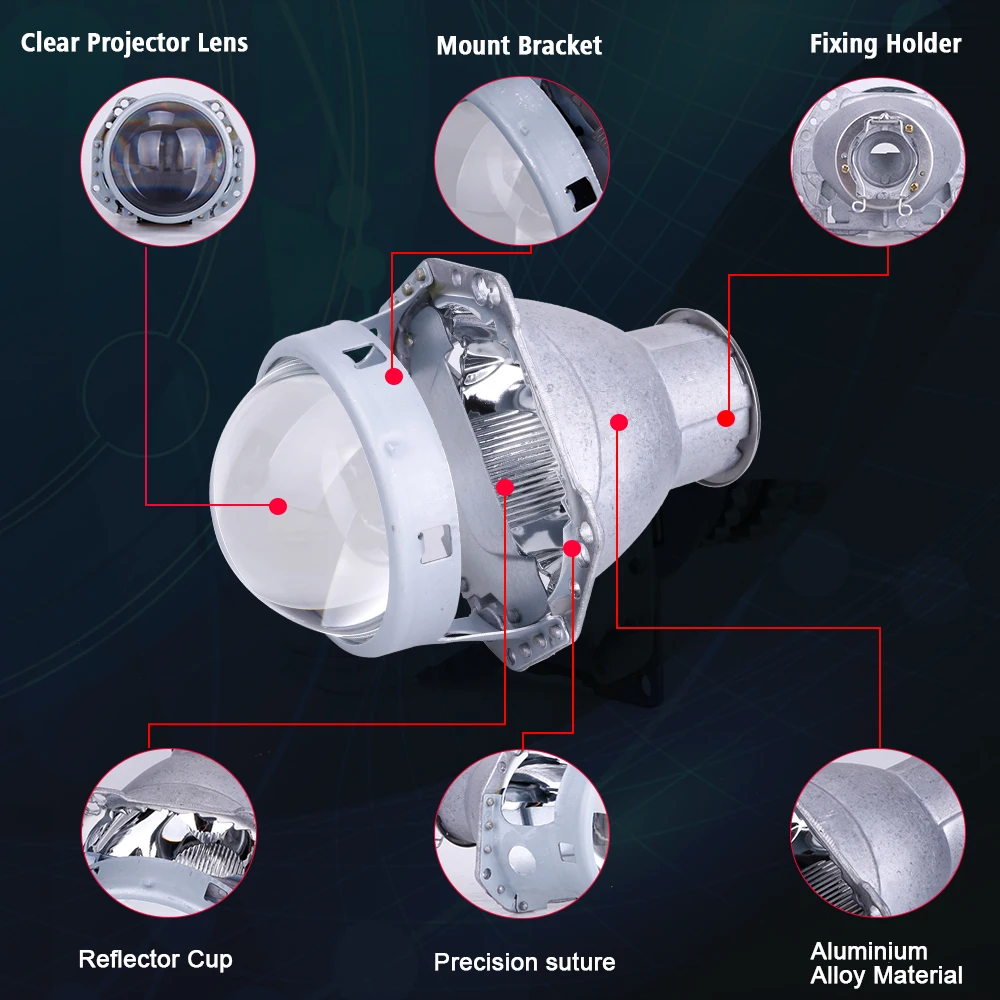 Clear Projector Lens

Mount Bracket

Fixing Holder

Reflector Cup

Precision suture

Aluminium Alloy Material