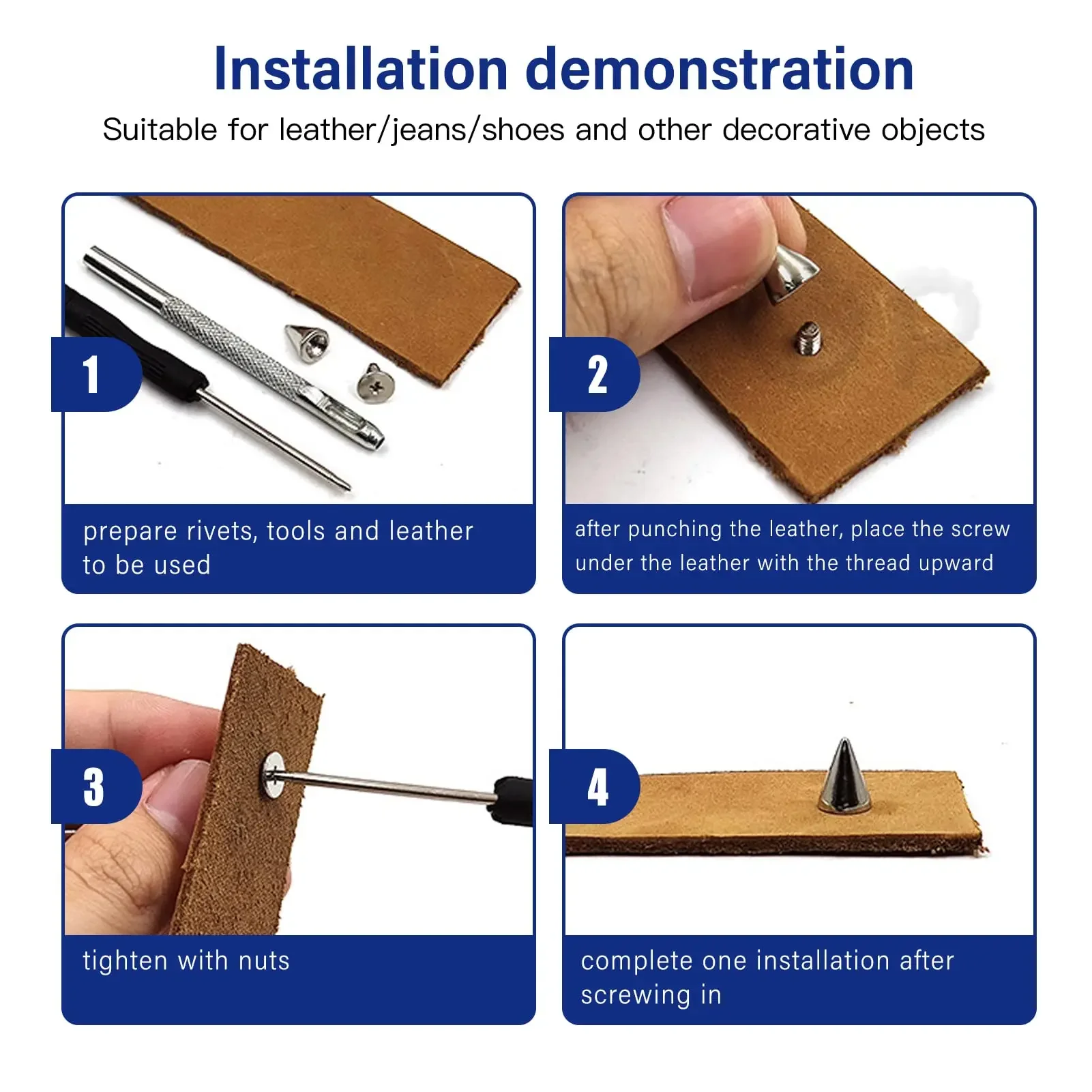 Installation demonstration

Suitable for leather/jeans/shoes and other decorative objects

1

prepare rivets, tools and leather to be used

2

after punching the leather, place the screw under the leather with the thread upward

3

tighten with nuts

4

complete one installation after screwing in