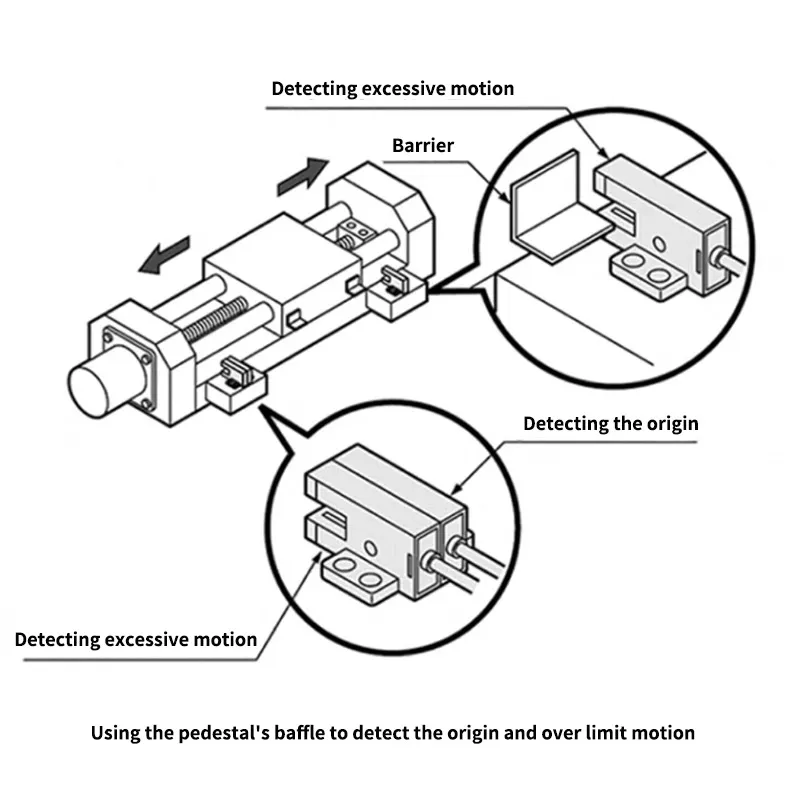 Detecting excessive motion

Barrier

Detecting the origin

Detecting excessive motion

Using the pedestal's baffle to detect the origin and over limit motion