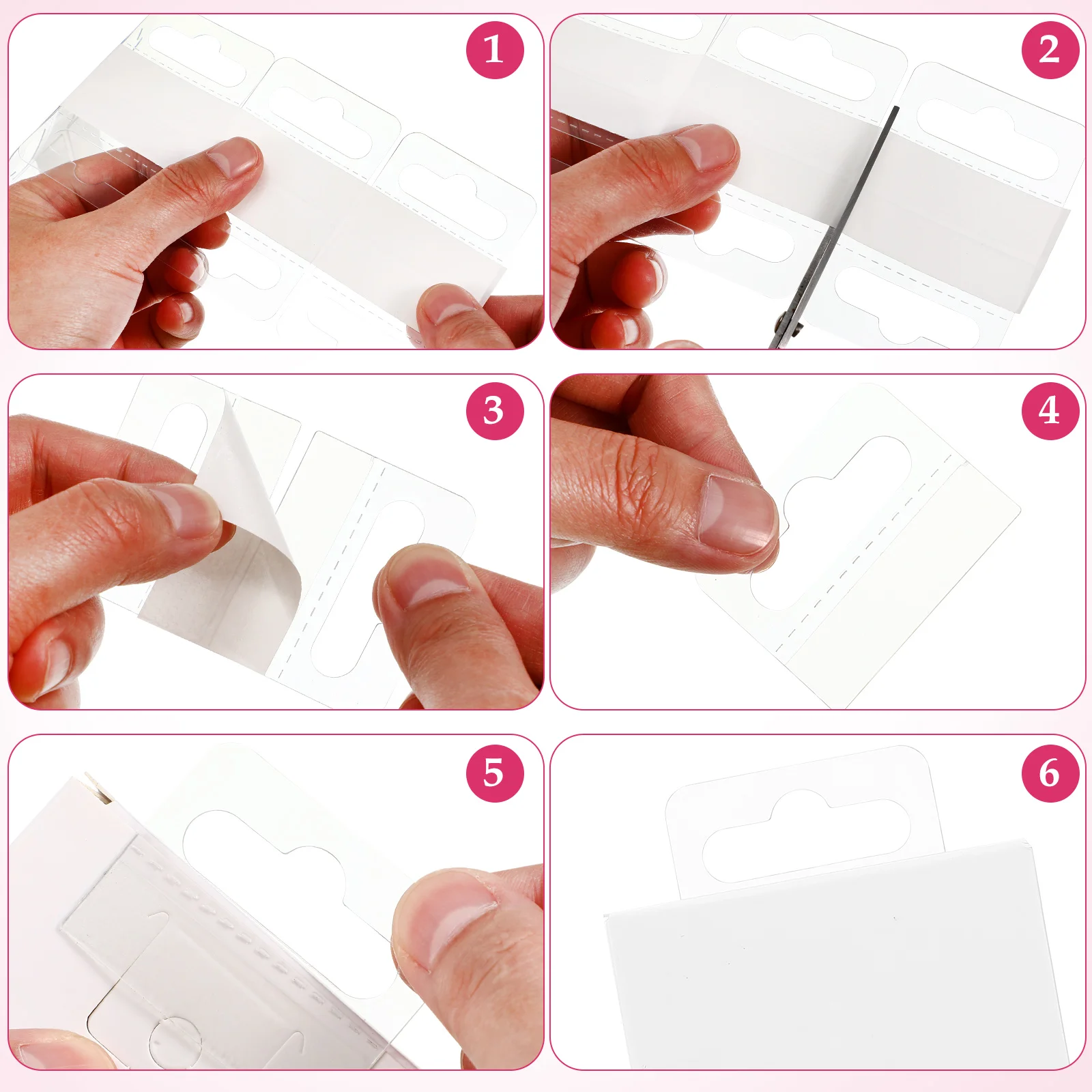 1

2

3

4

5

6