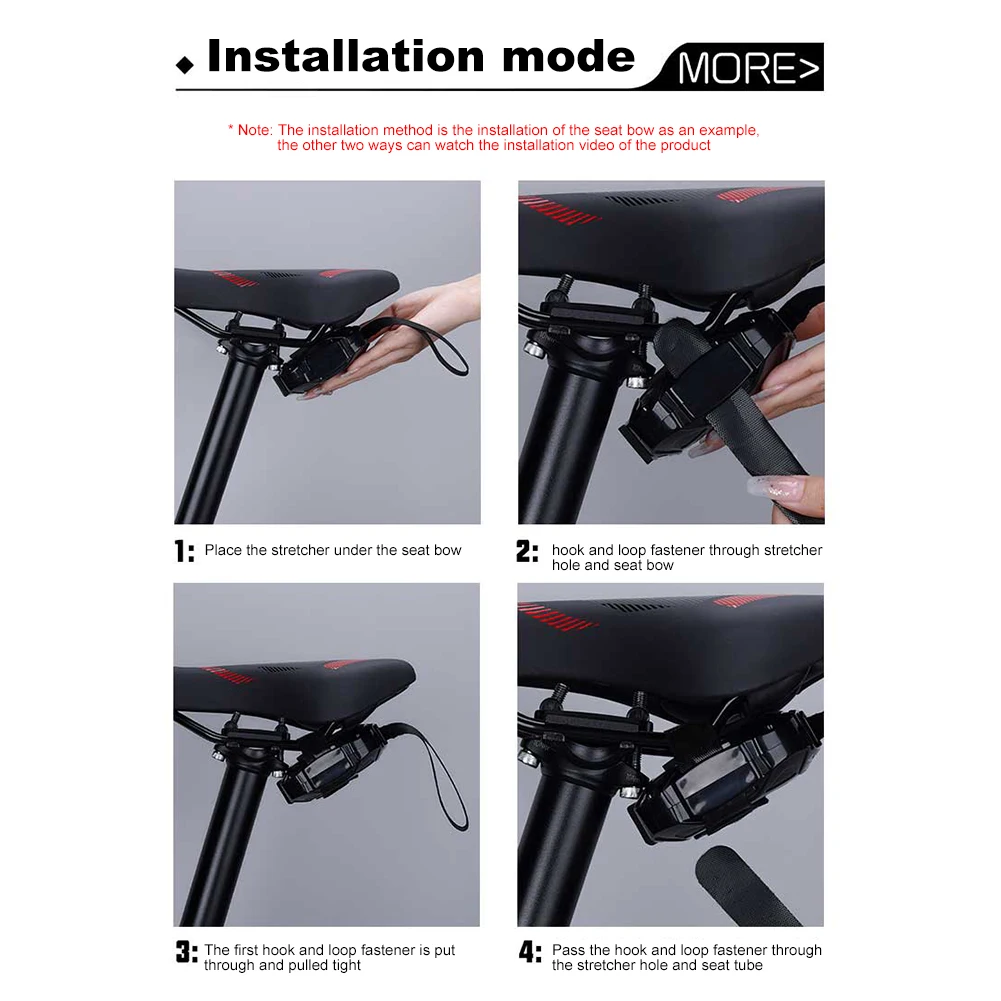 ◆ Installation mode MORE>

* Note: The installation method is the installation of the seat bow as an example, the other two ways can watch the installation video of the product

1: Place the stretcher under the seat bow

2: hook and loop fastener through stretcher hole and seat bow

3: The first hook and loop fastener is put through and pulled tight

4: Pass the hook and loop fastener through the stretcher hole and seat tube