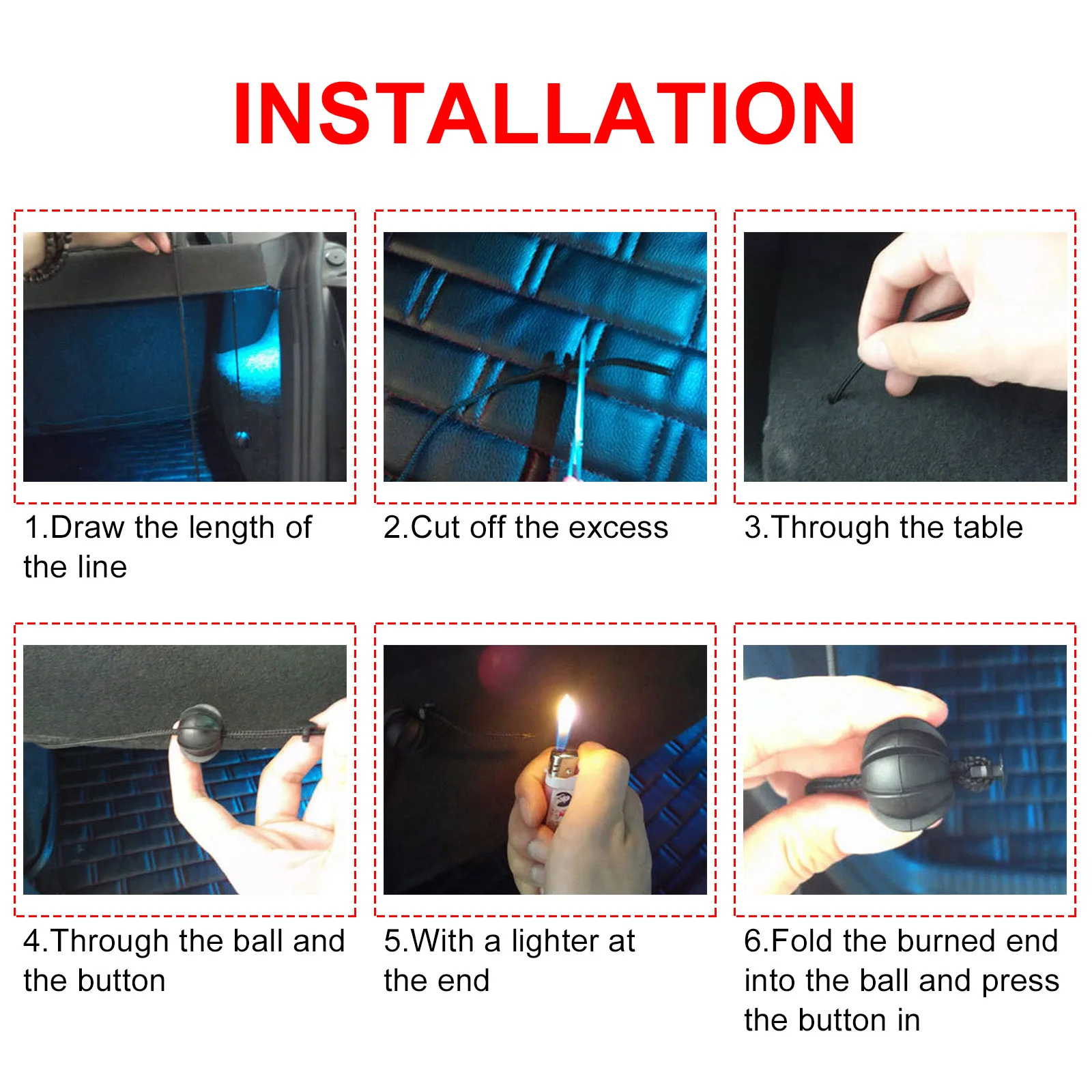 INSTALLATION

1.Draw the length of the line

2.Cut off the excess

3.Through the table

4.Through the ball and the button

5.With a lighter at the end

6.Fold the burned end into the ball and press the button in