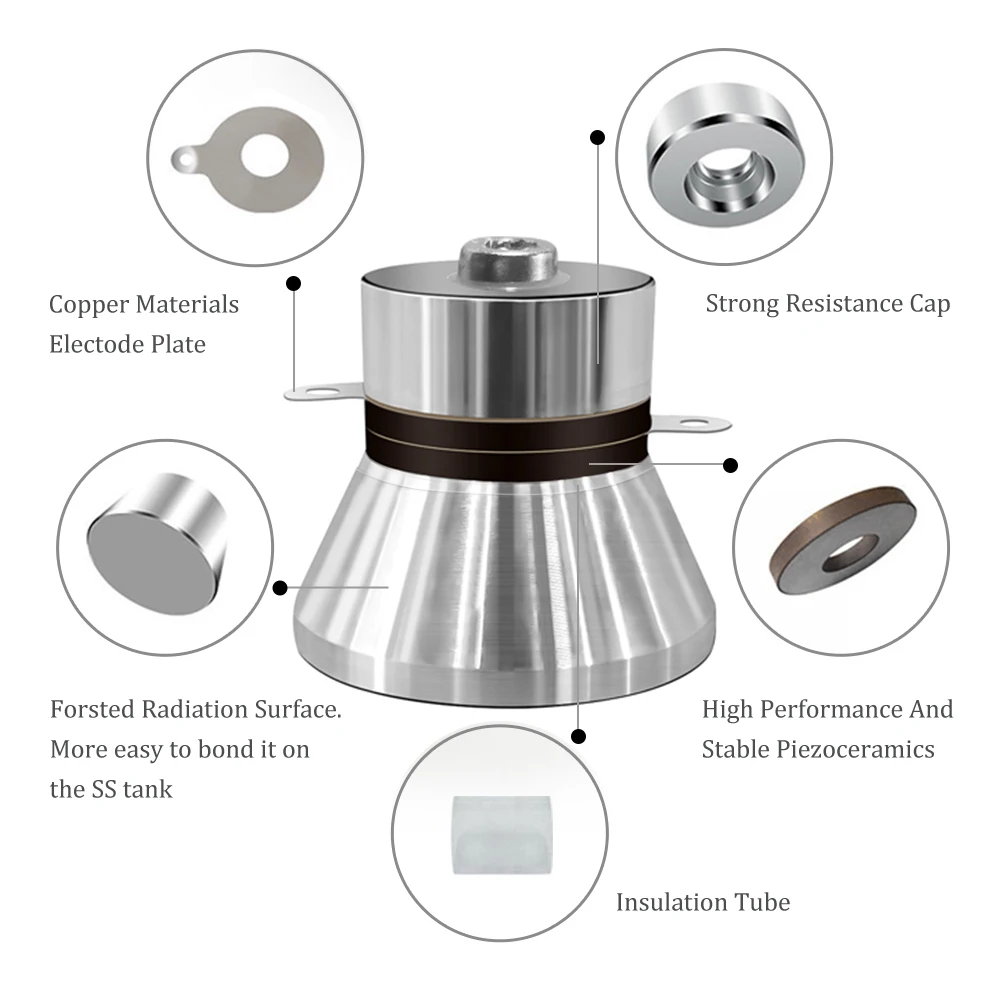 Copper Materials
Electode Plate

Strong Resistance Cap

Forsted Radiation Surface.
More easy to bond it on
the SS tank

High Performance And
Stable Piezoceramics

Insulation Tube