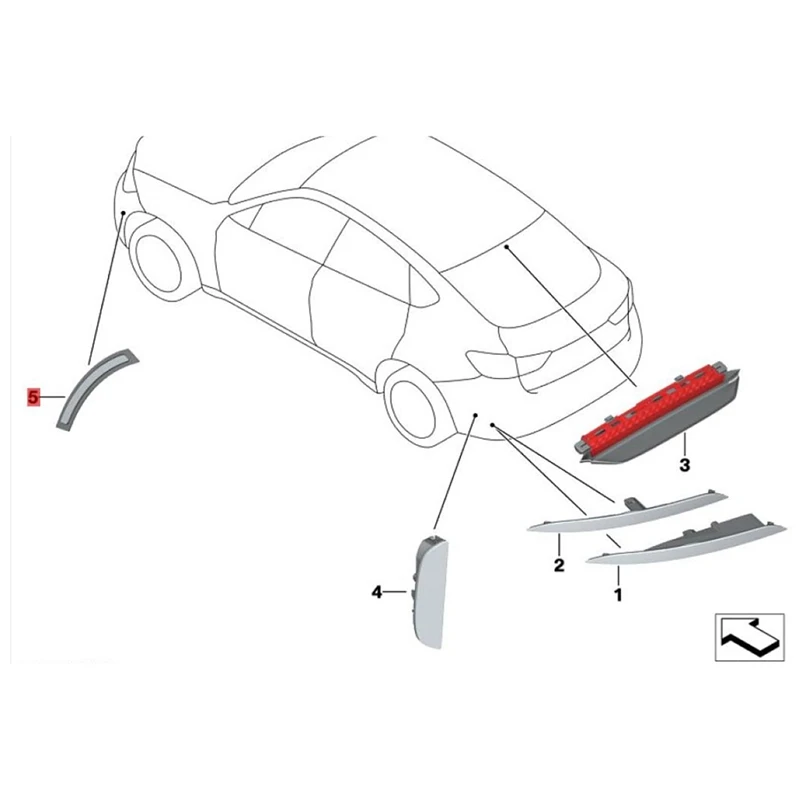 5
3
2
1
4