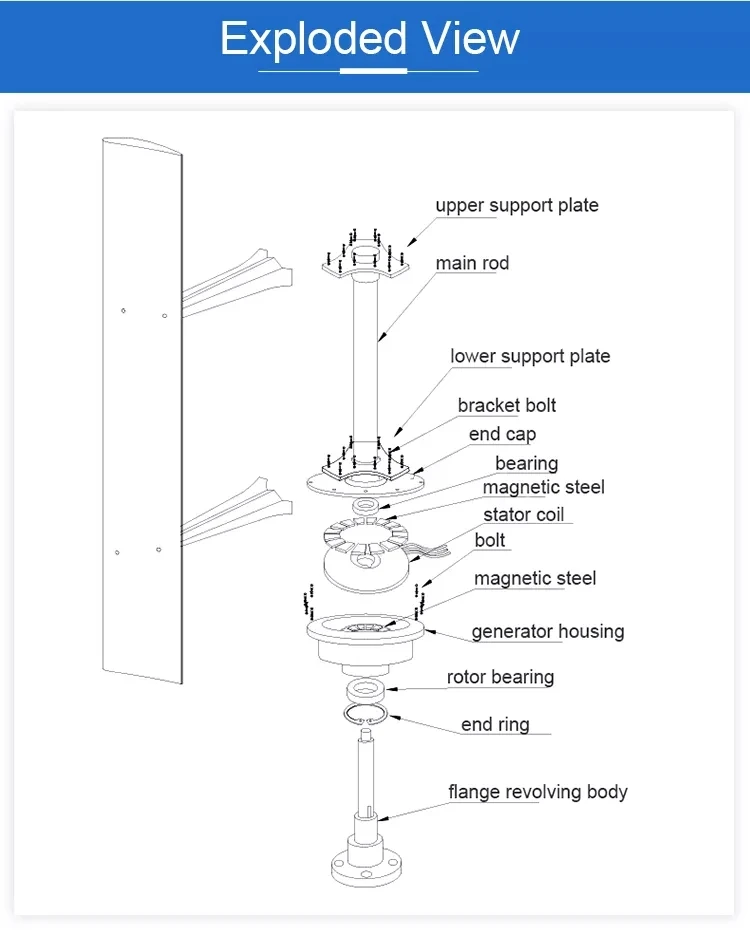 Exploded View

upper support plate

main rod

lower support plate

bracket bolt

end cap

bearing

magnetic steel

stator coil

bolt

magnetic steel

generator housing

rotor bearing

end ring

flange revolving body