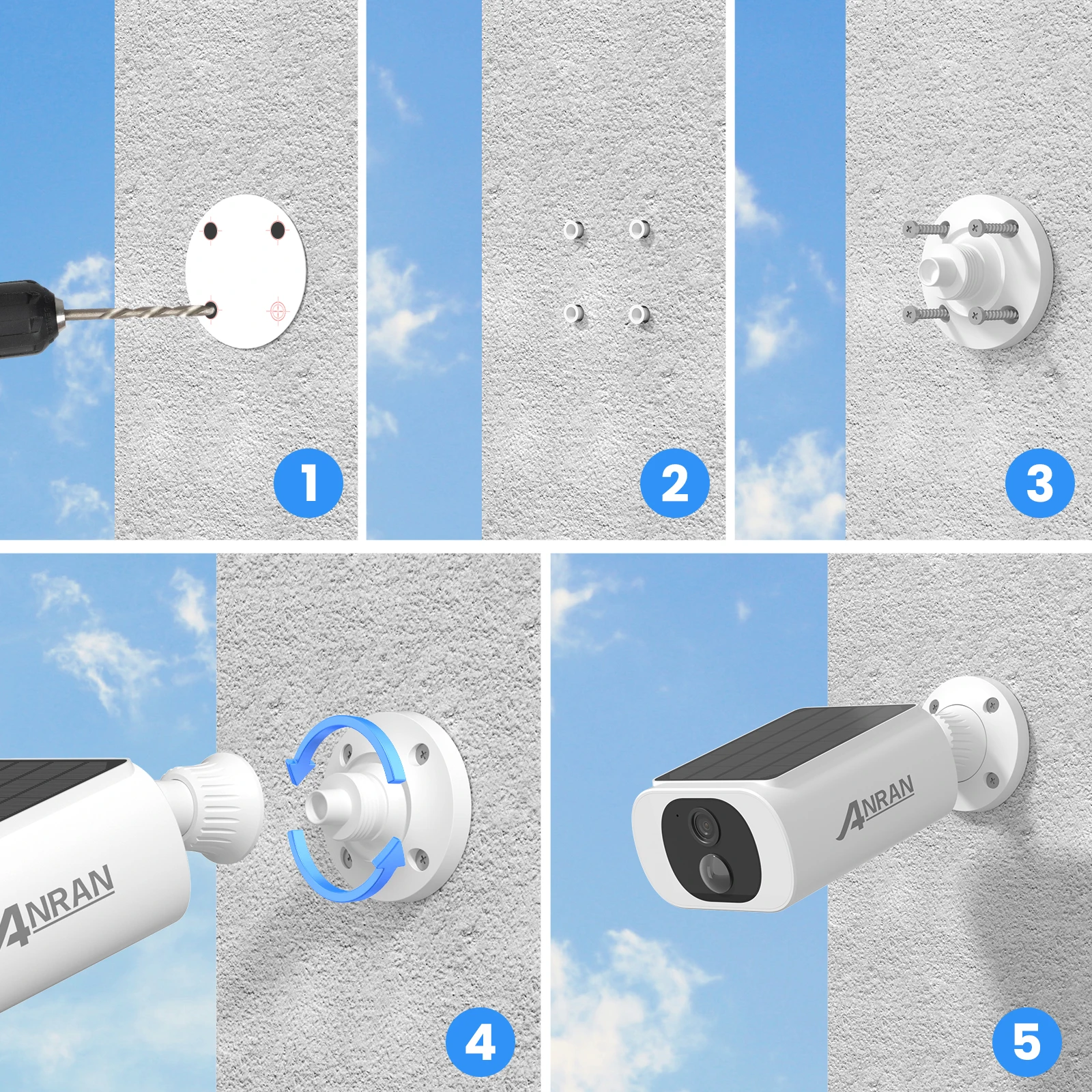 1

2

3

ANRAN

4

ANRAN

5