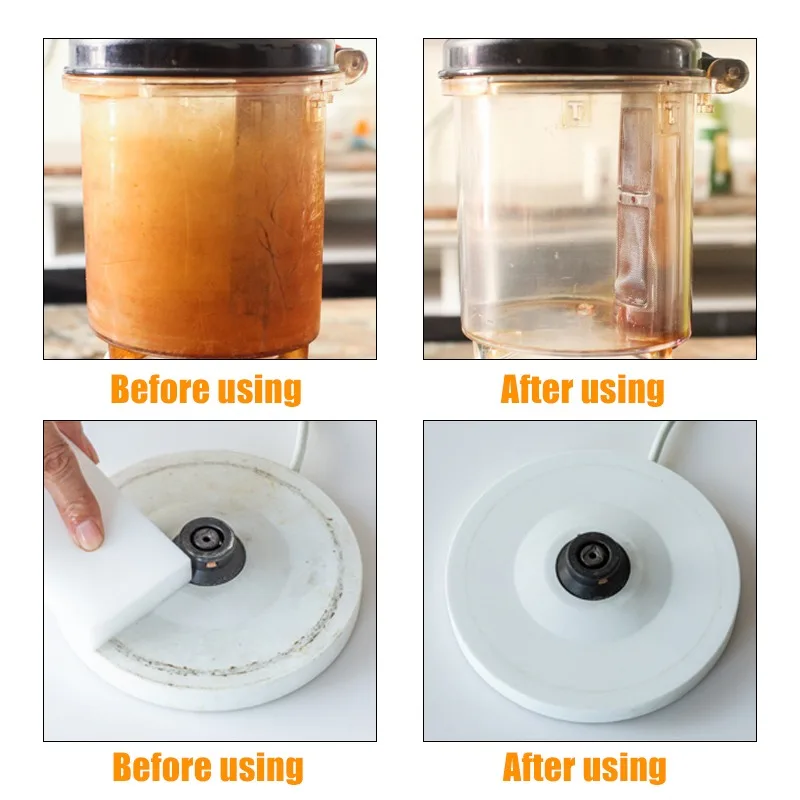 Before using

After using

Before using

After using