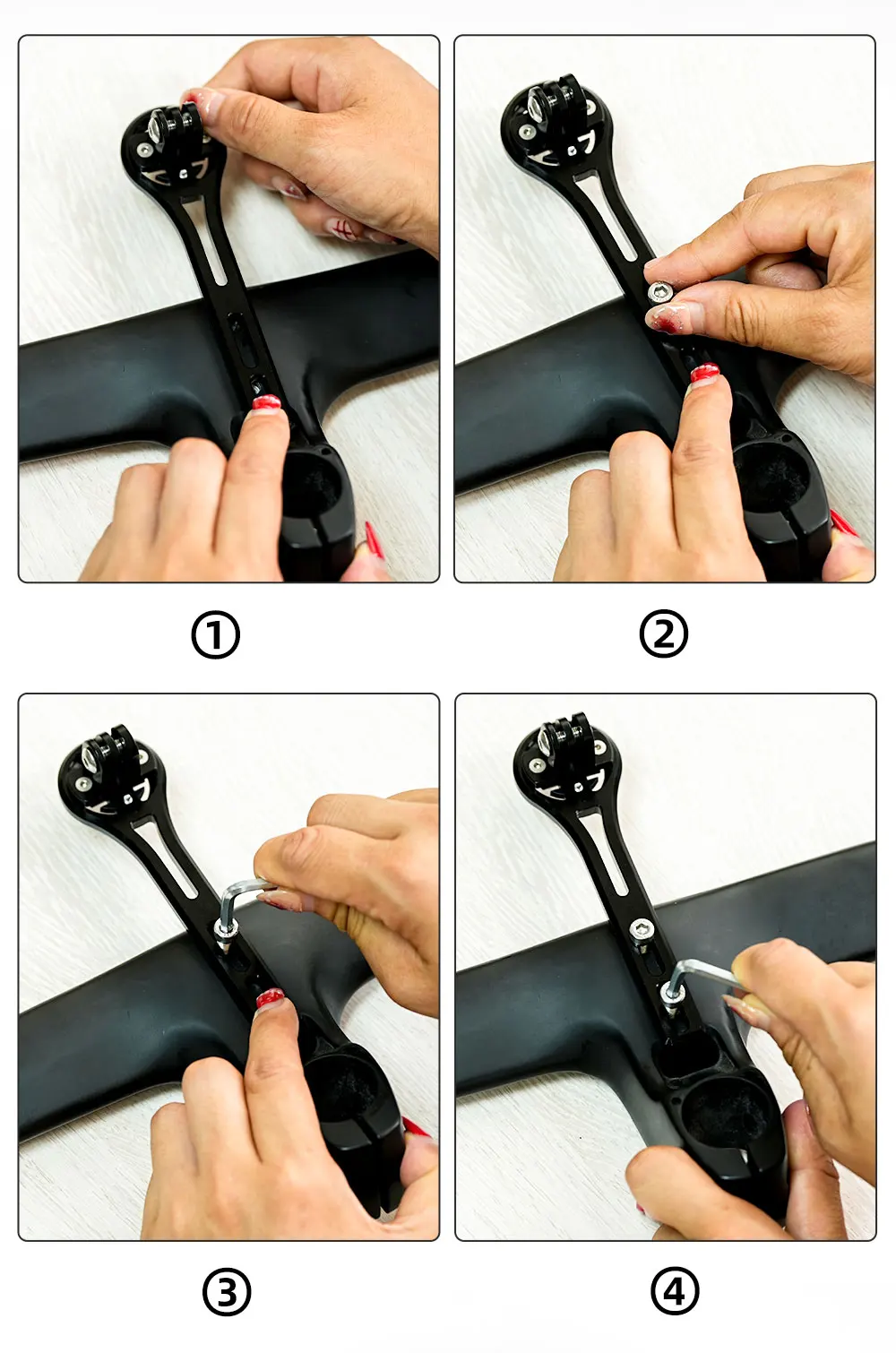 ①

②

③

④