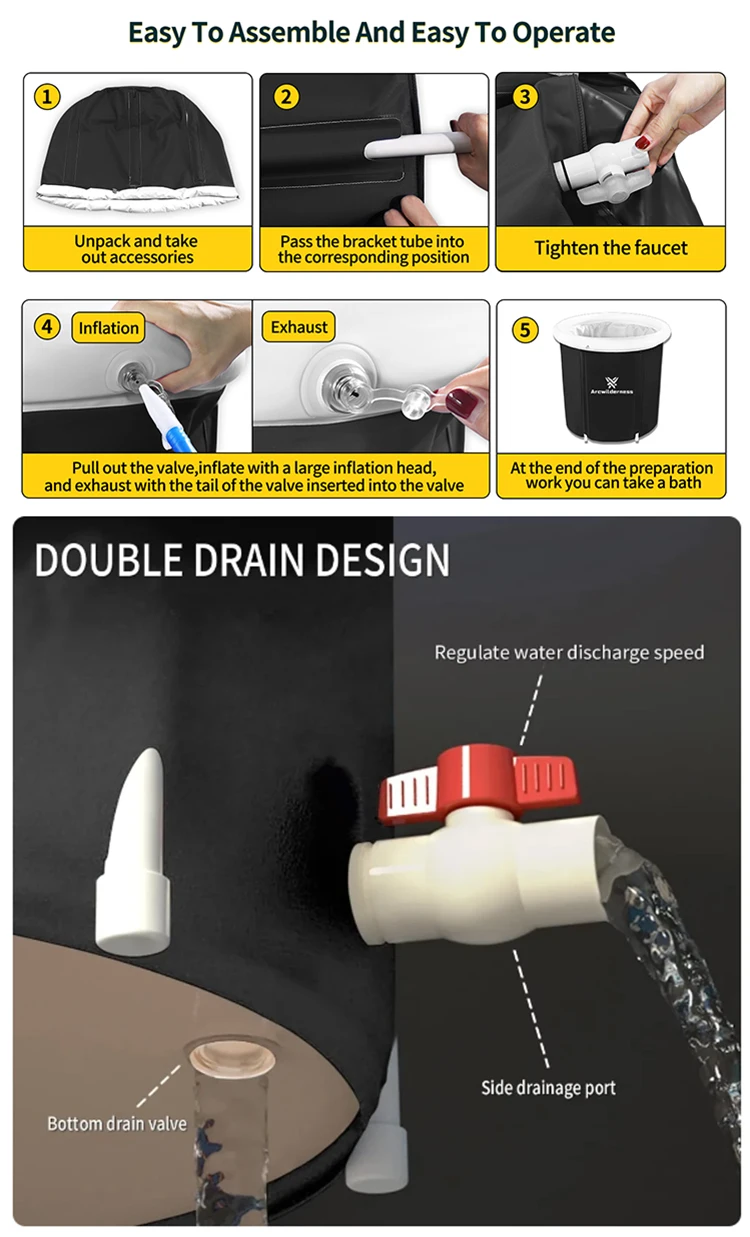 Easy To Assemble And Easy To Operate

1
Unpack and take out accessories

2
Pass the bracket tube into the corresponding position

3
Tighten the faucet

4 Inflation

Exhaust

Pull out the valve,inflate with a large inflation head, and exhaust with the tail of the valve inserted into the valve

5
Arcwilderness
At the end of the preparation work you can take a bath

DOUBLE DRAIN DESIGN

Regulate water discharge speed

Side drainage port

Bottom drain valve