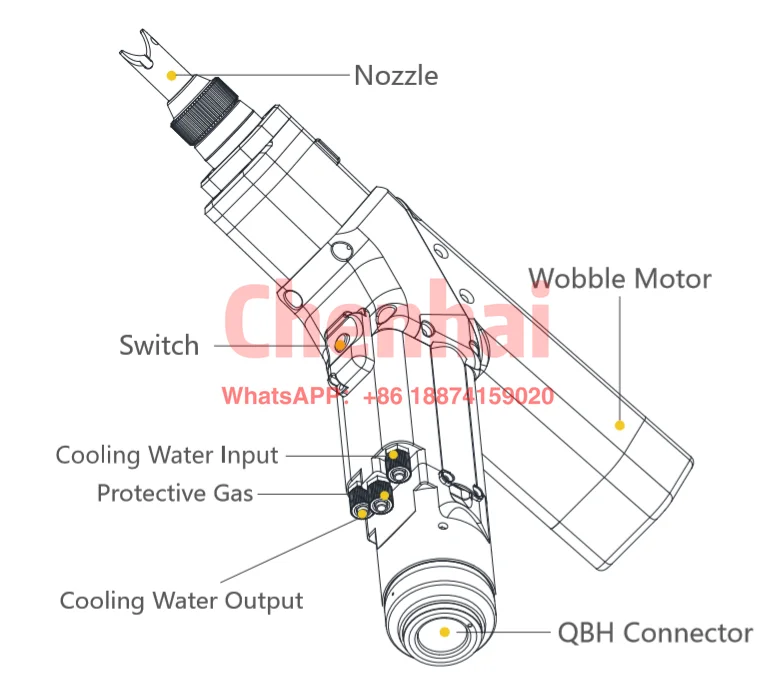 Nozzle

Wobble Motor

Chenhai

Switch

WhatsAPP: +86 18874159020

Cooling Water Input

Protective Gas

Cooling Water Output

QBH Connector