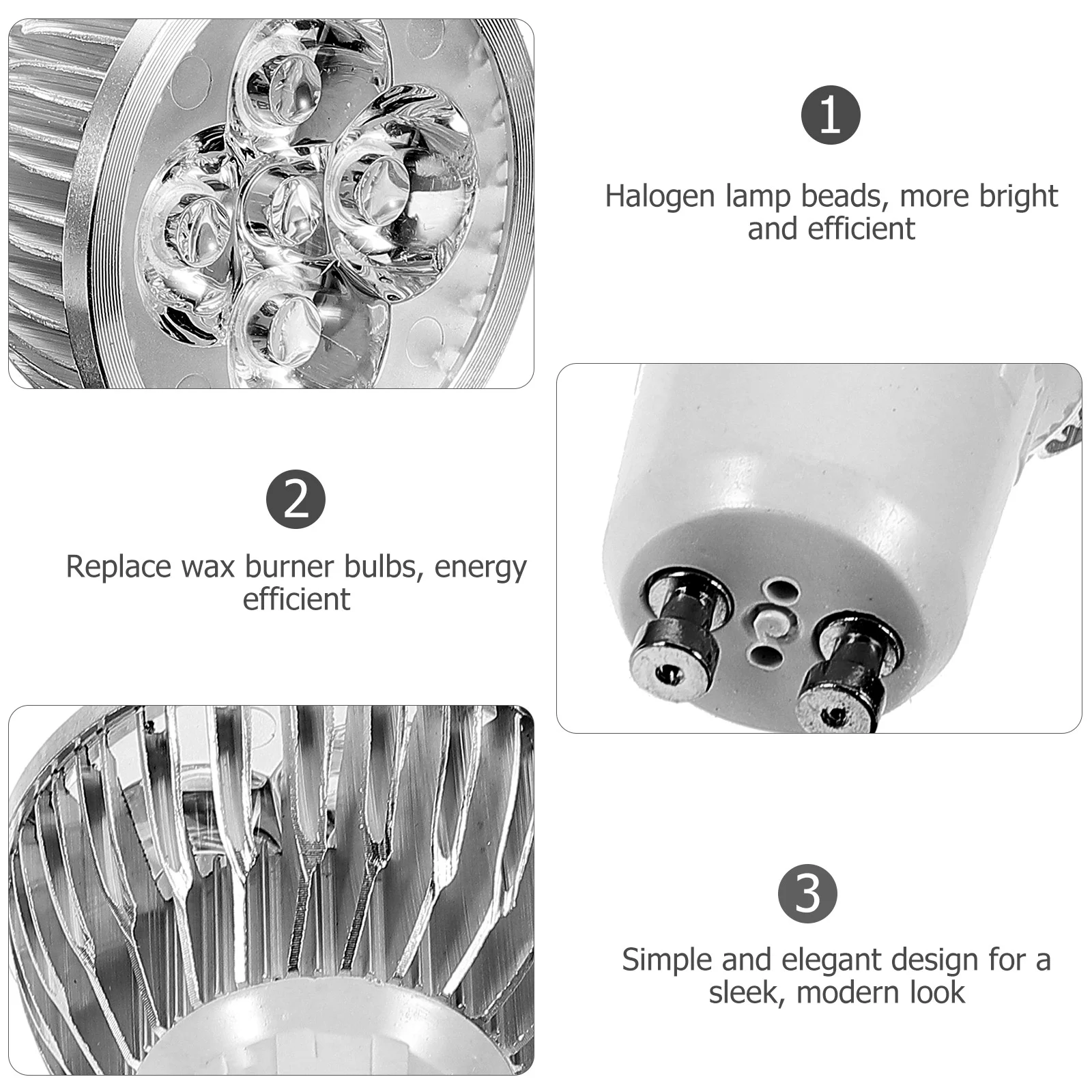 1

Halogen lamp beads, more bright and efficient

2

Replace wax burner bulbs, energy efficient

3

Simple and elegant design for a sleek, modern look