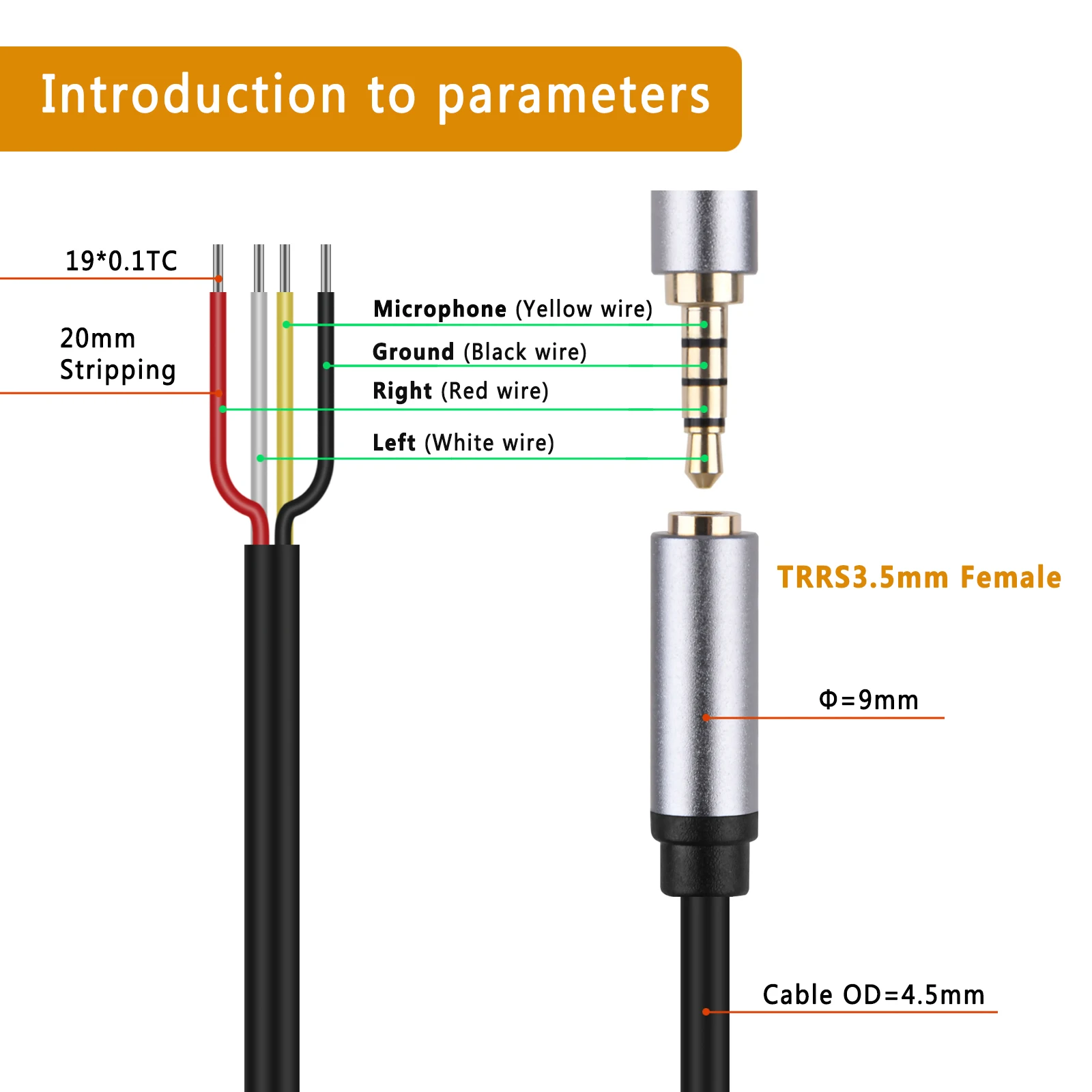 Introduction to parameters

19*0.1TC

20mm Stripping

Microphone (Yellow wire)

Ground (Black wire)

Right (Red wire)

Left (White wire)

TRRS3.5mm Female

Φ=9mm

Cable OD=4.5mm