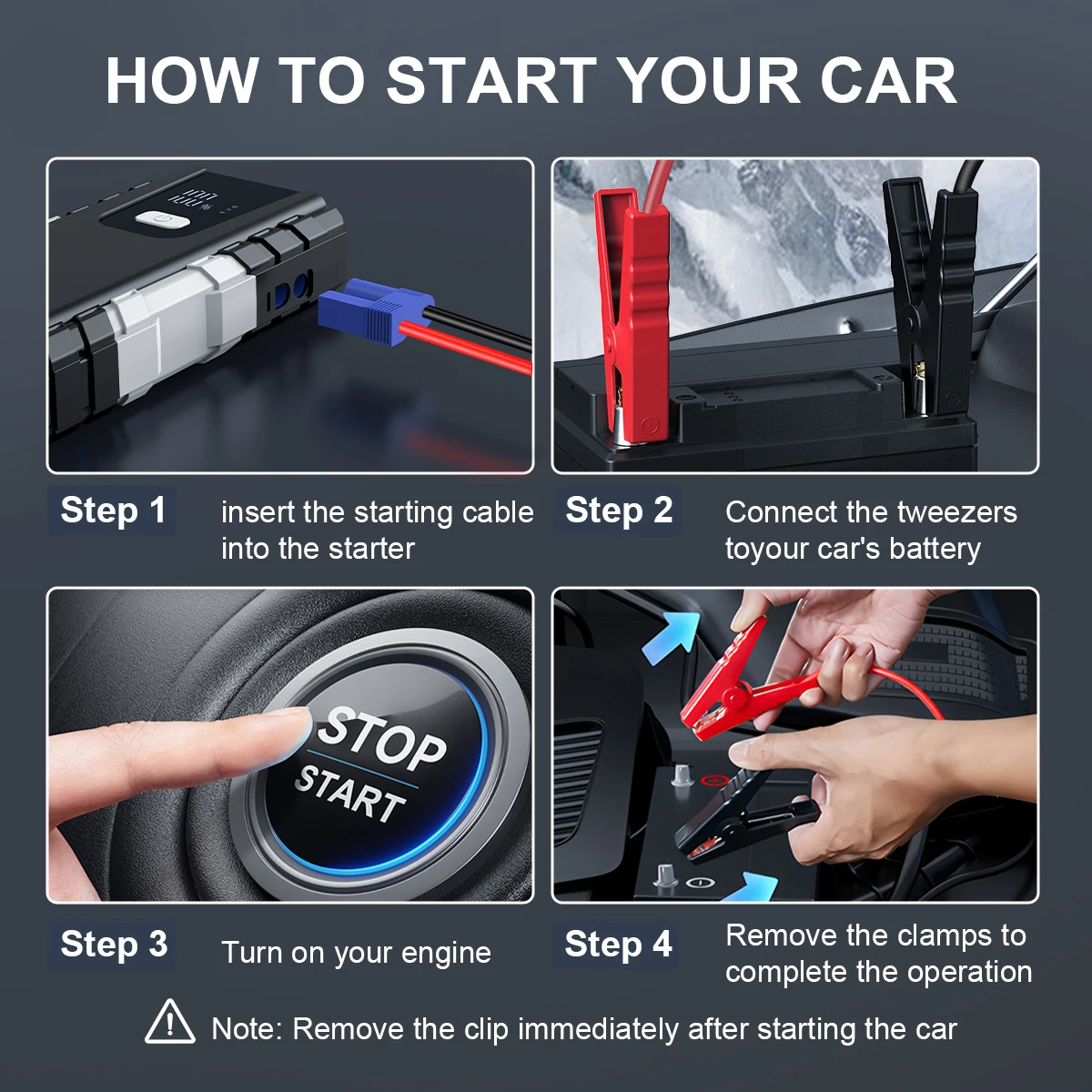 HOW TO START YOUR CAR

Step 1 insert the starting cable into the starter

Step 2 Connect the tweezers toyour car's battery

STOP START

Step 3 Turn on your engine

Step 4 Remove the clamps to complete the operation

Note: Remove the clip immediately after starting the car