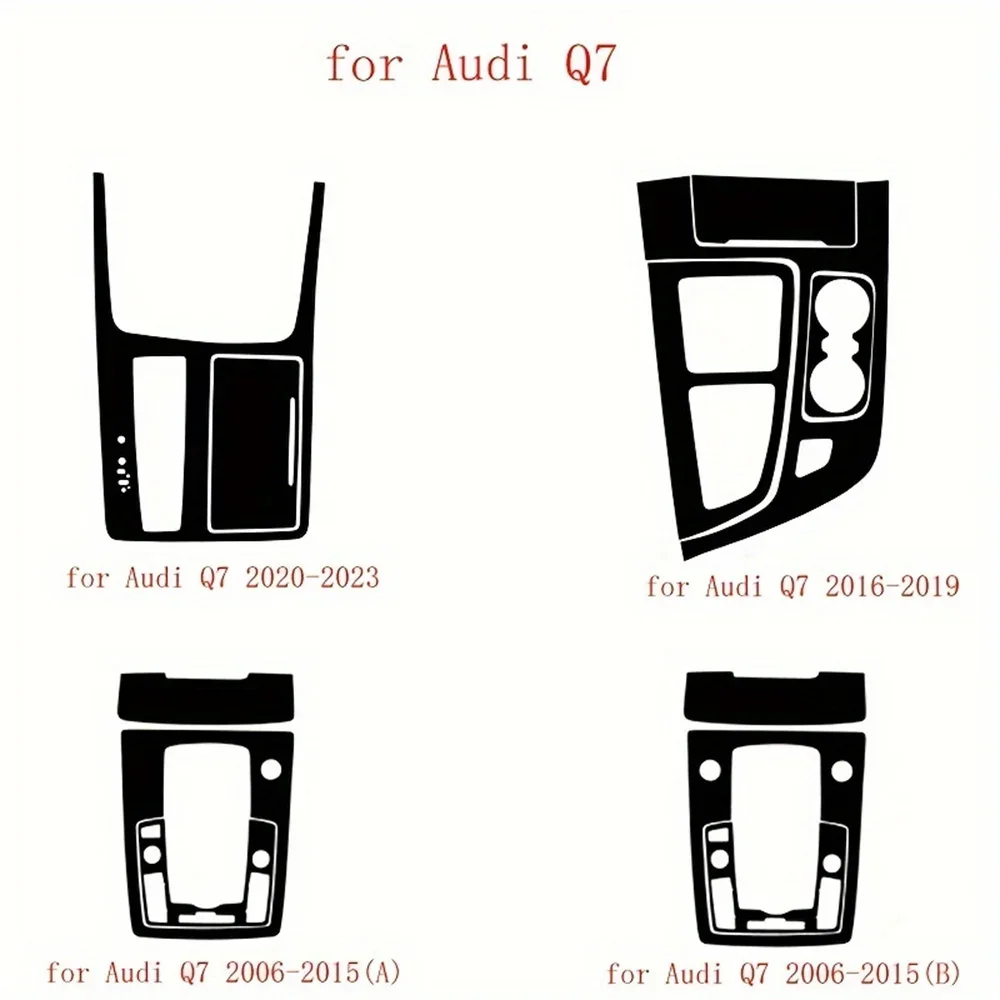 for Audi Q7

for Audi Q7 2020-2023

for Audi Q7 2016-2019

for Audi Q7 2006-2015(A)

for Audi Q7 2006-2015(B)