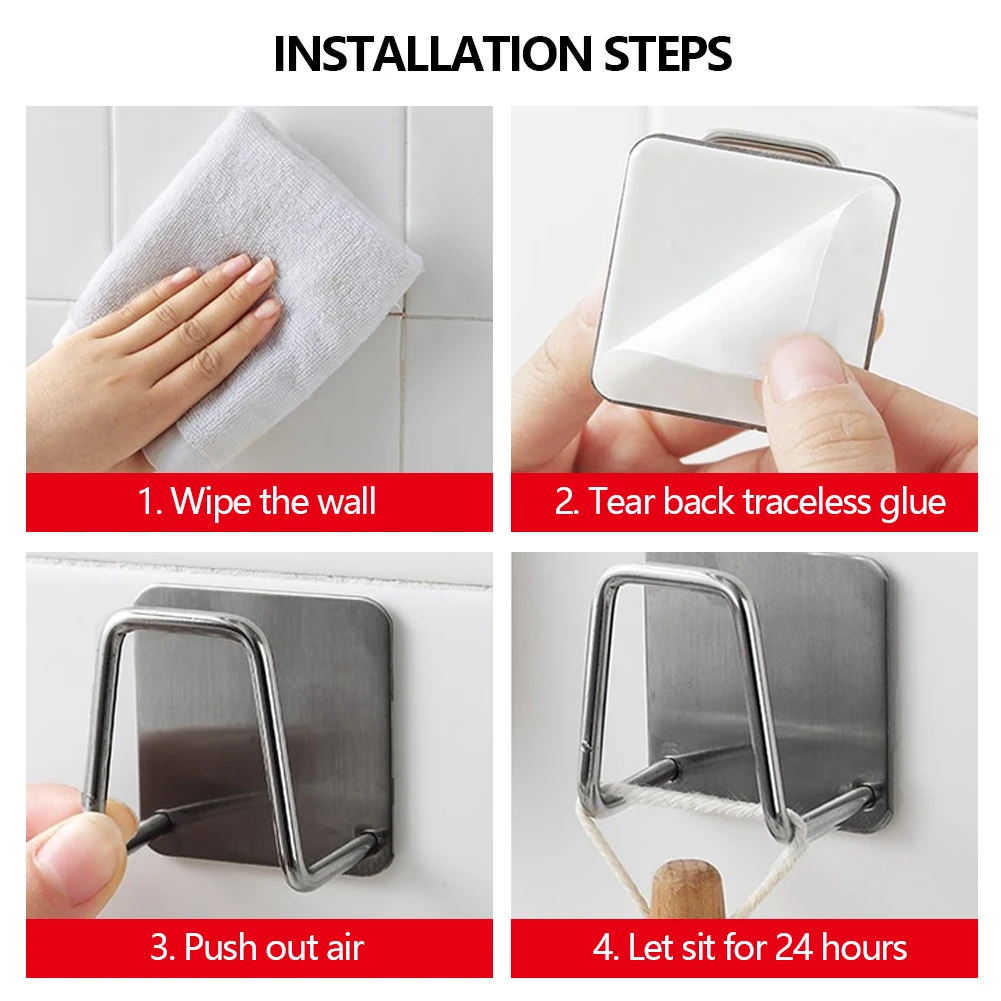 INSTALLATION STEPS

1. Wipe the wall

2. Tear back traceless glue

3. Push out air

4. Let sit for 24 hours