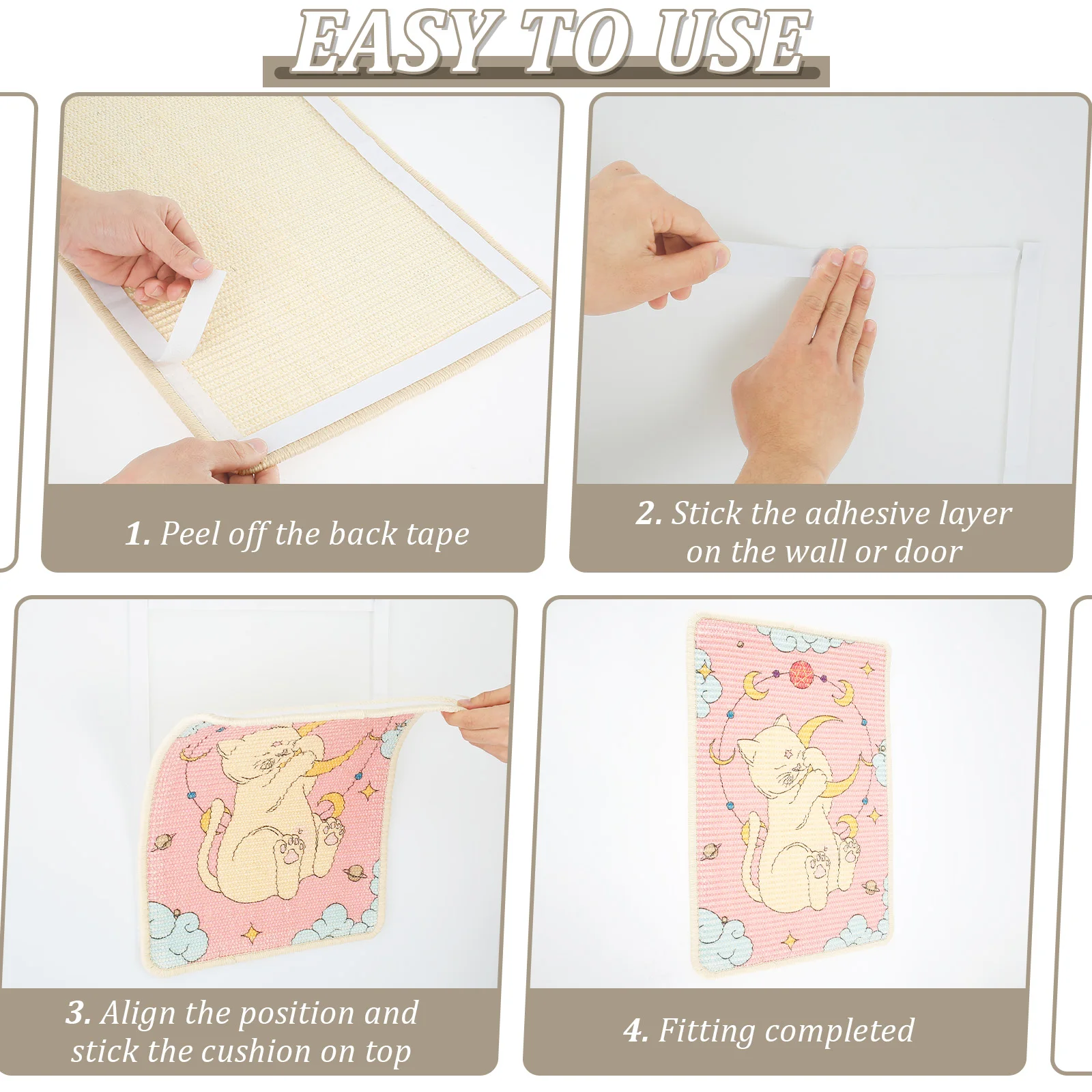 EASY TO USE

1. Peel off the back tape

2. Stick the adhesive layer on the wall or door

3. Align the position and stick the cushion on top

4. Fitting completed