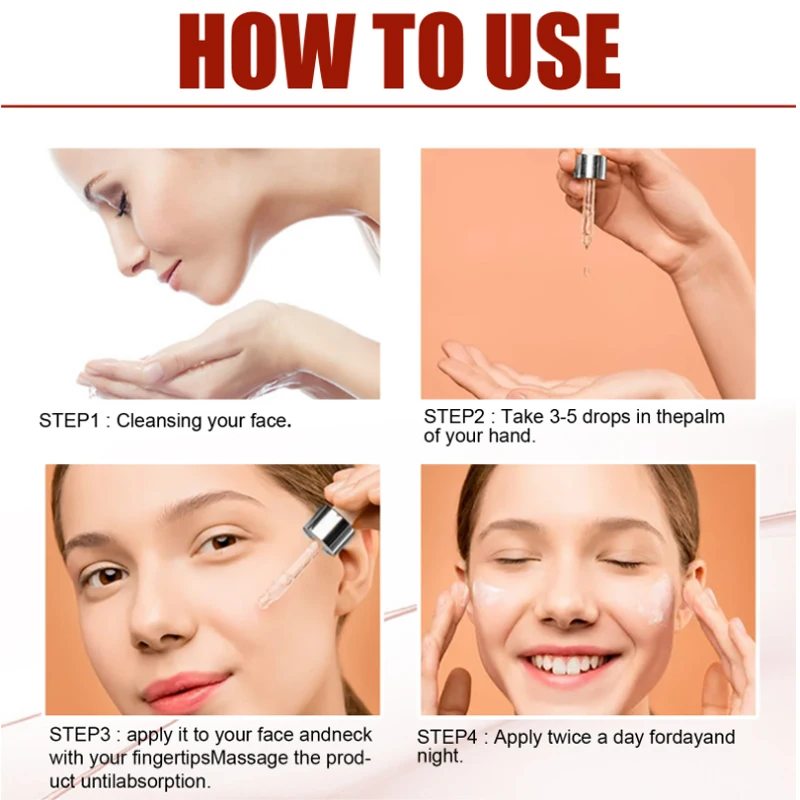 HOW TO USE

STEP1 : Cleansing your face.

STEP2 : Take 3-5 drops in thepalm of your hand.

STEP3 : apply it to your face andneck with your fingertipsMassage the product untilabsorption.

STEP4 : Apply twice a day fordayand night.