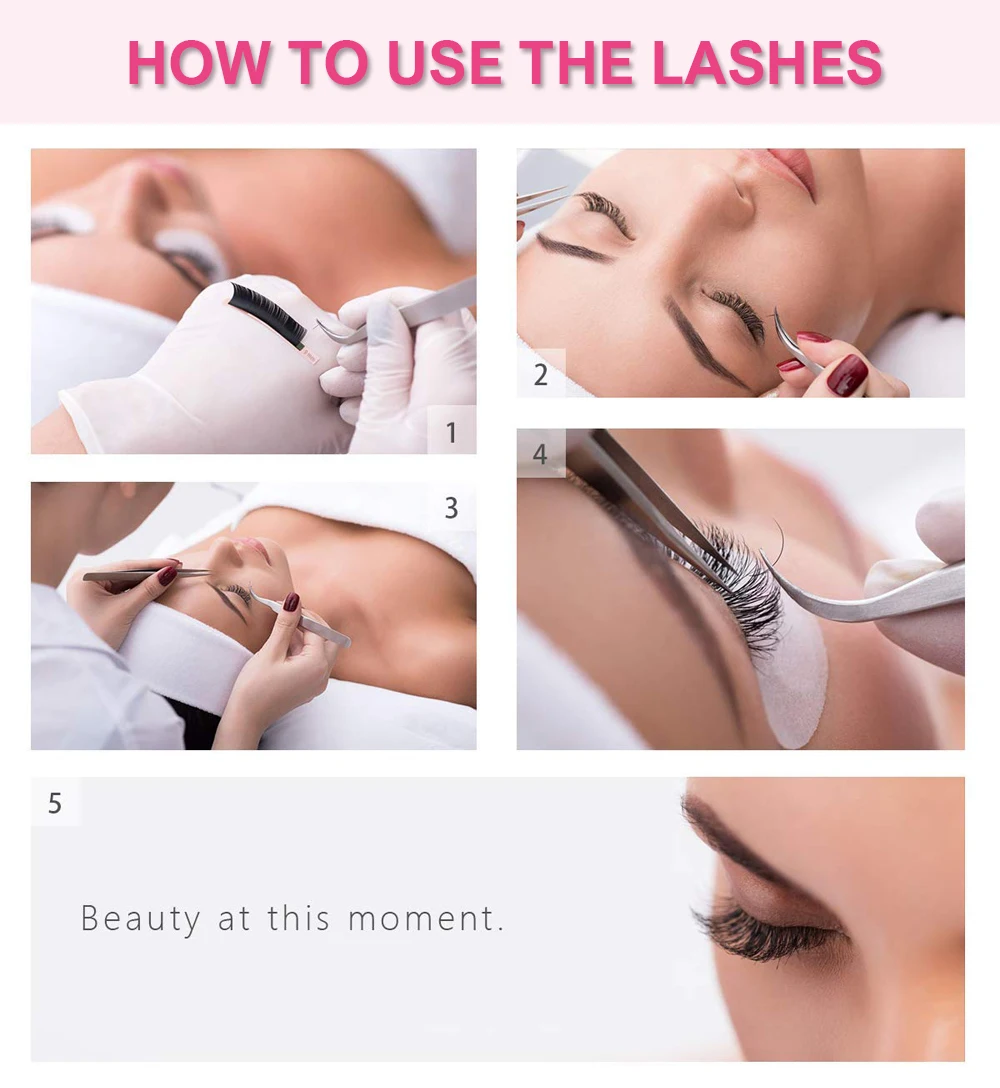 HOW TO USE THE LASHES

1

2

3

4

5

Beauty at this moment.