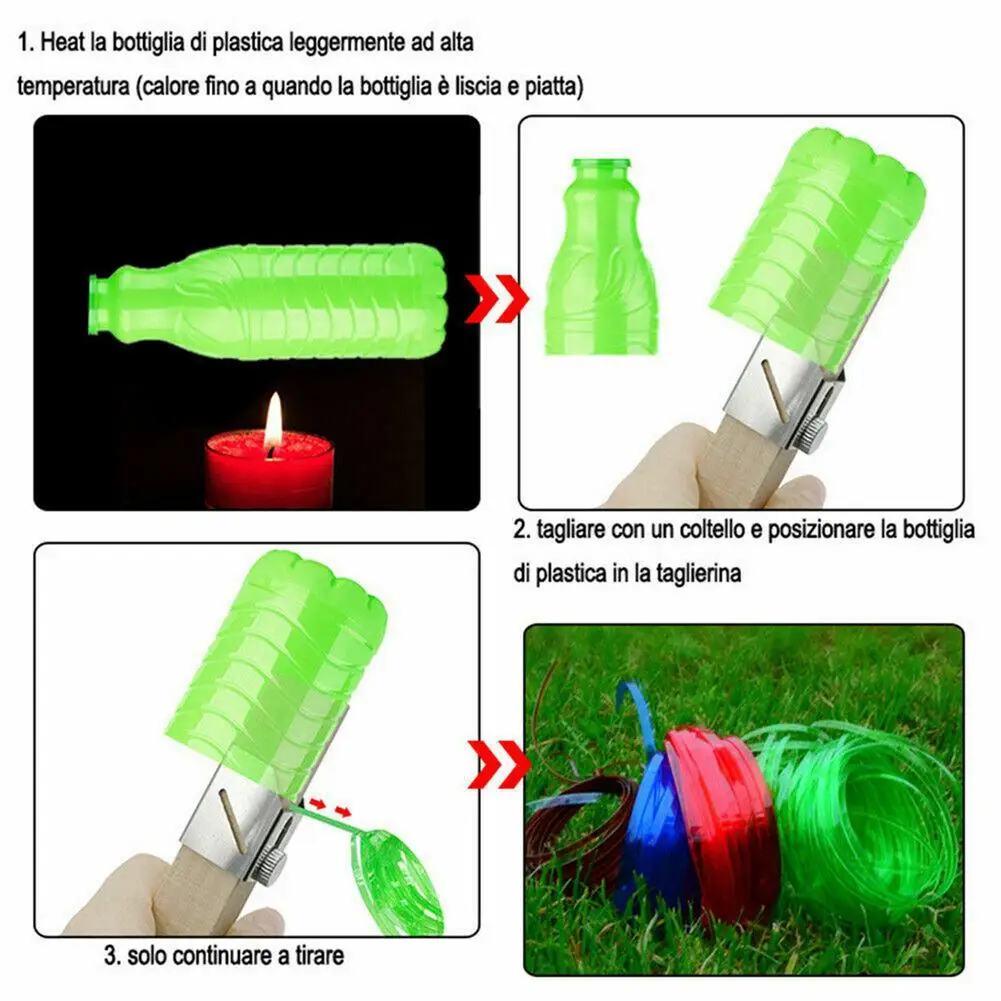 1. Heat la bottiglia di plastica leggermente ad alta temperatura (calore fino a quando la bottiglia è liscia e piatta)

2. tagliare con un coltello e posizionare la bottiglia di plastica in la taglierina

3. solo continuare a tirare