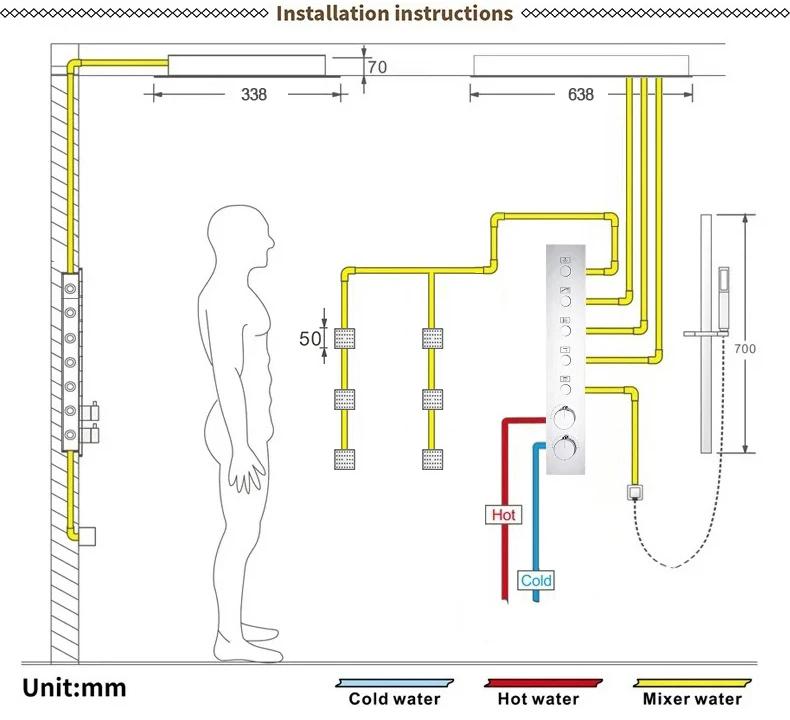 Installation instructions

70

338

638

50

700

Hot

Cold

Unit:mm

Cold water

Hot water

Mixer water