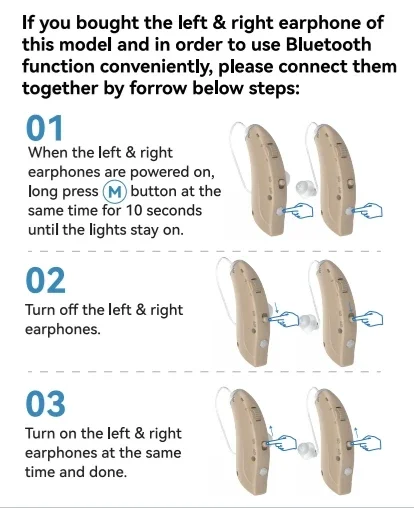 If you bought the left & right earphone of this model and in order to use Bluetooth function conveniently, please connect them together by forrow below steps:

01
When the left & right earphones are powered on, long press M button at the same time for 10 seconds until the lights stay on.

02
Turn off the left & right earphones.

03
Turn on the left & right earphones at the same time and done.