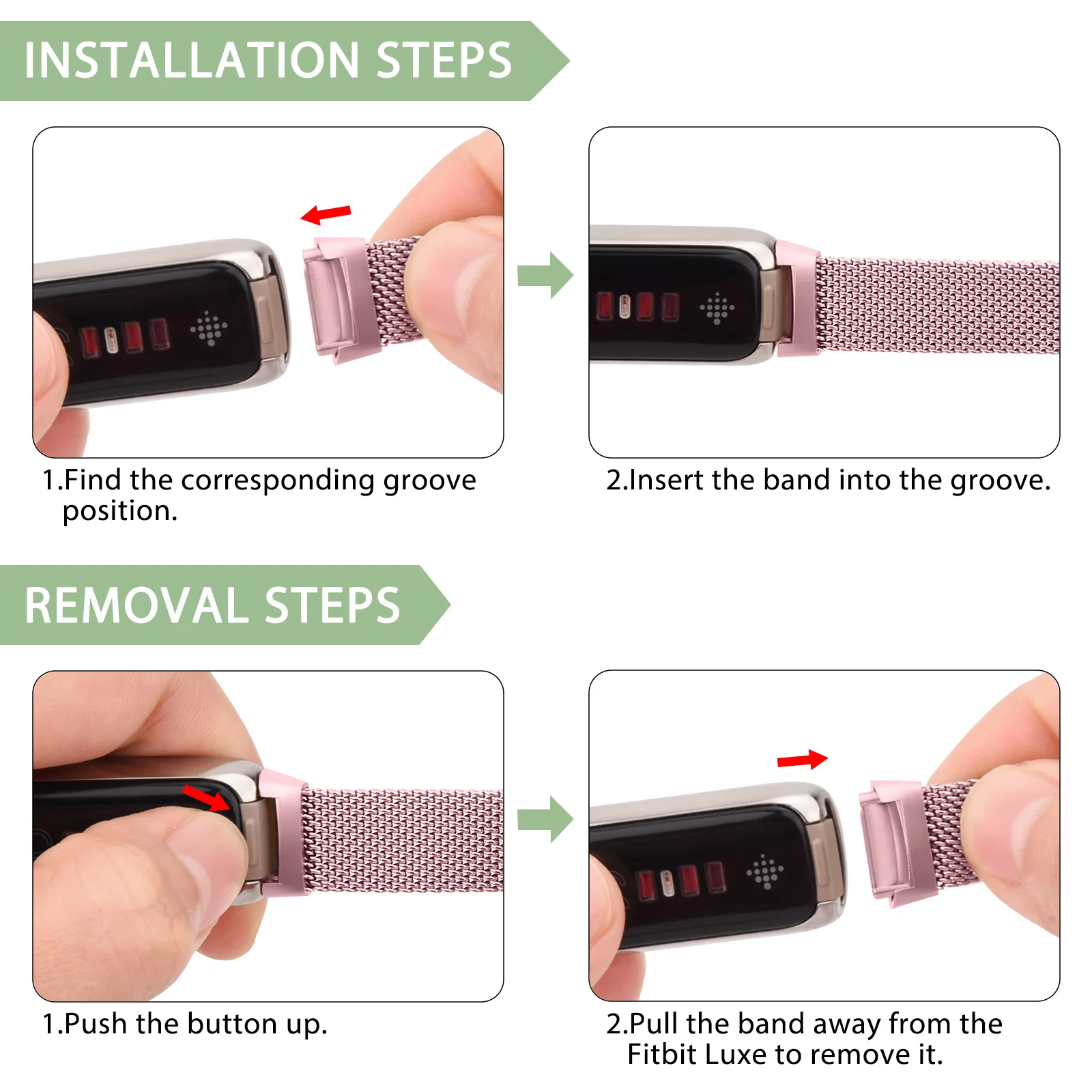 INSTALLATION STEPS

1.Find the corresponding groove position.

2.Insert the band into the groove.

REMOVAL STEPS

1.Push the button up.

2.Pull the band away from the Fitbit Luxe to remove it.