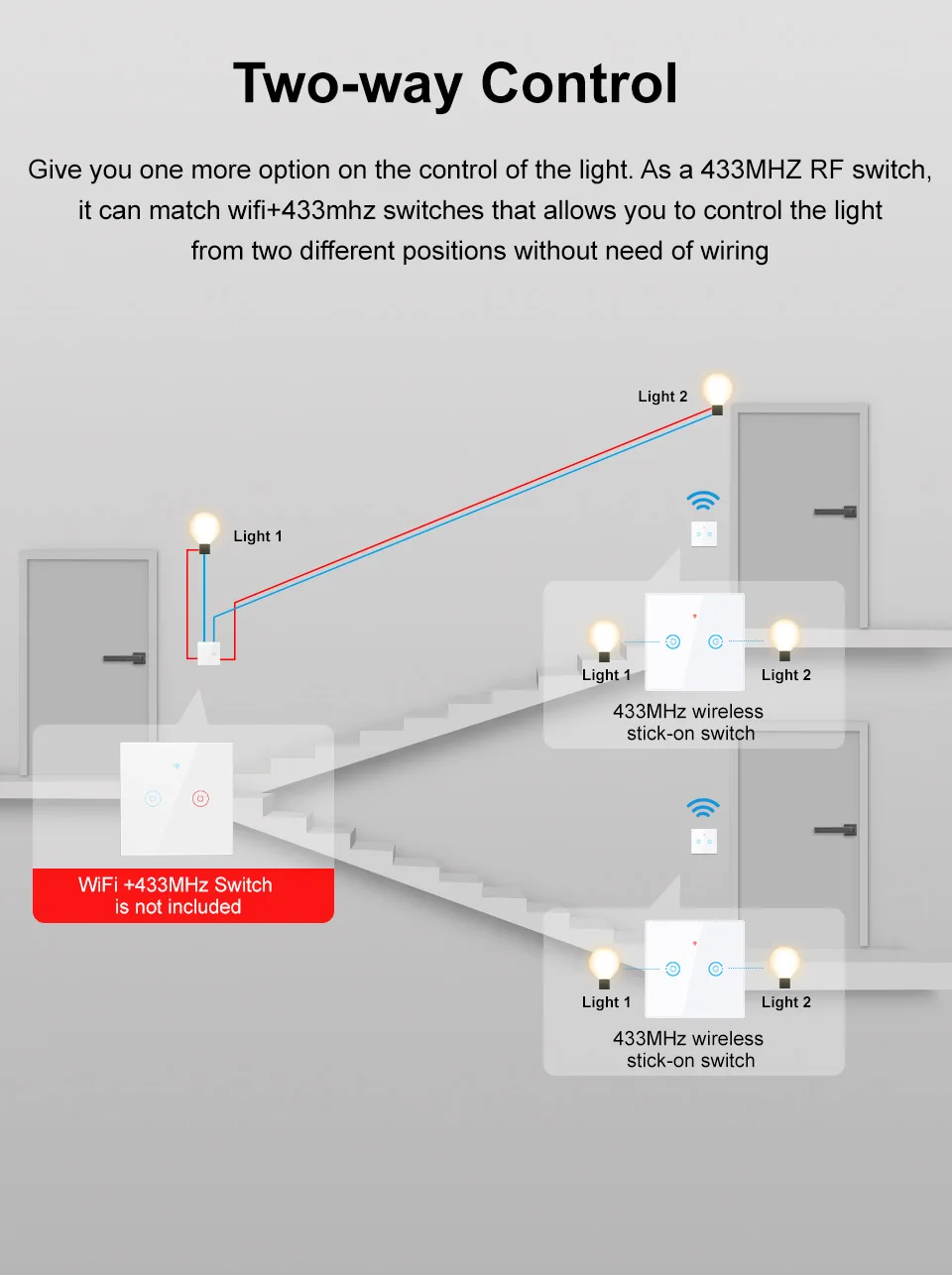 Two-way Control

Give you one more option on the control of the light. As a 433MHZ RF switch, it can match wifi+433mhz switches that allows you to control the light from two different positions without need of wiring

Light 2

Light 1

Light 1

Light 2

433MHz wireless stick-on switch

WiFi +433MHz Switch is not included

Light 1

Light 2

433MHz wireless stick-on switch