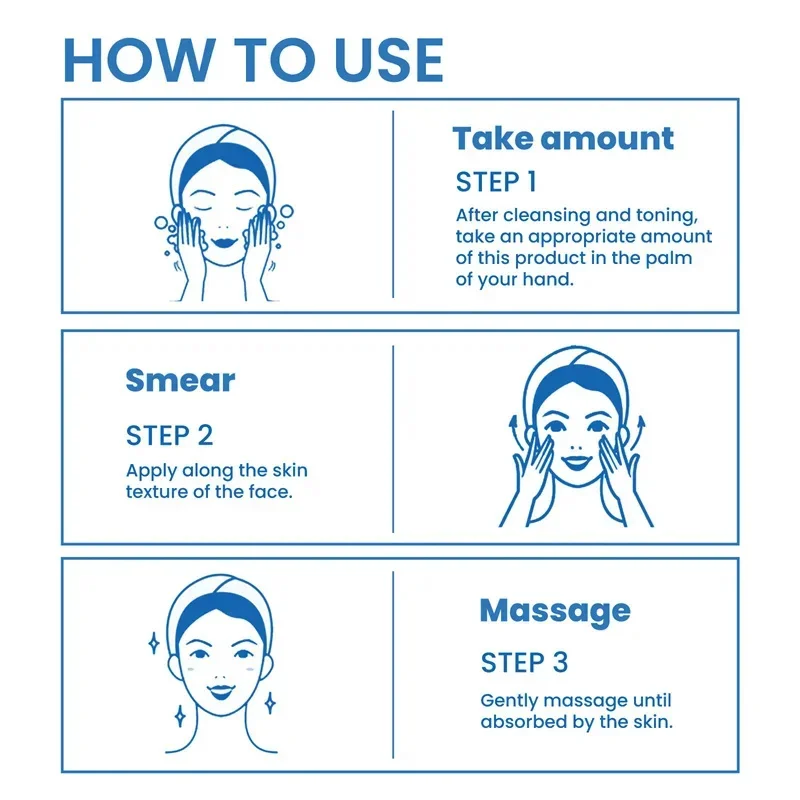 HOW TO USE

Take amount

STEP 1

After cleansing and toning, take an appropriate amount of this product in the palm of your hand.

Smear

STEP 2

Apply along the skin texture of the face.

Massage

STEP 3

Gently massage until absorbed by the skin.