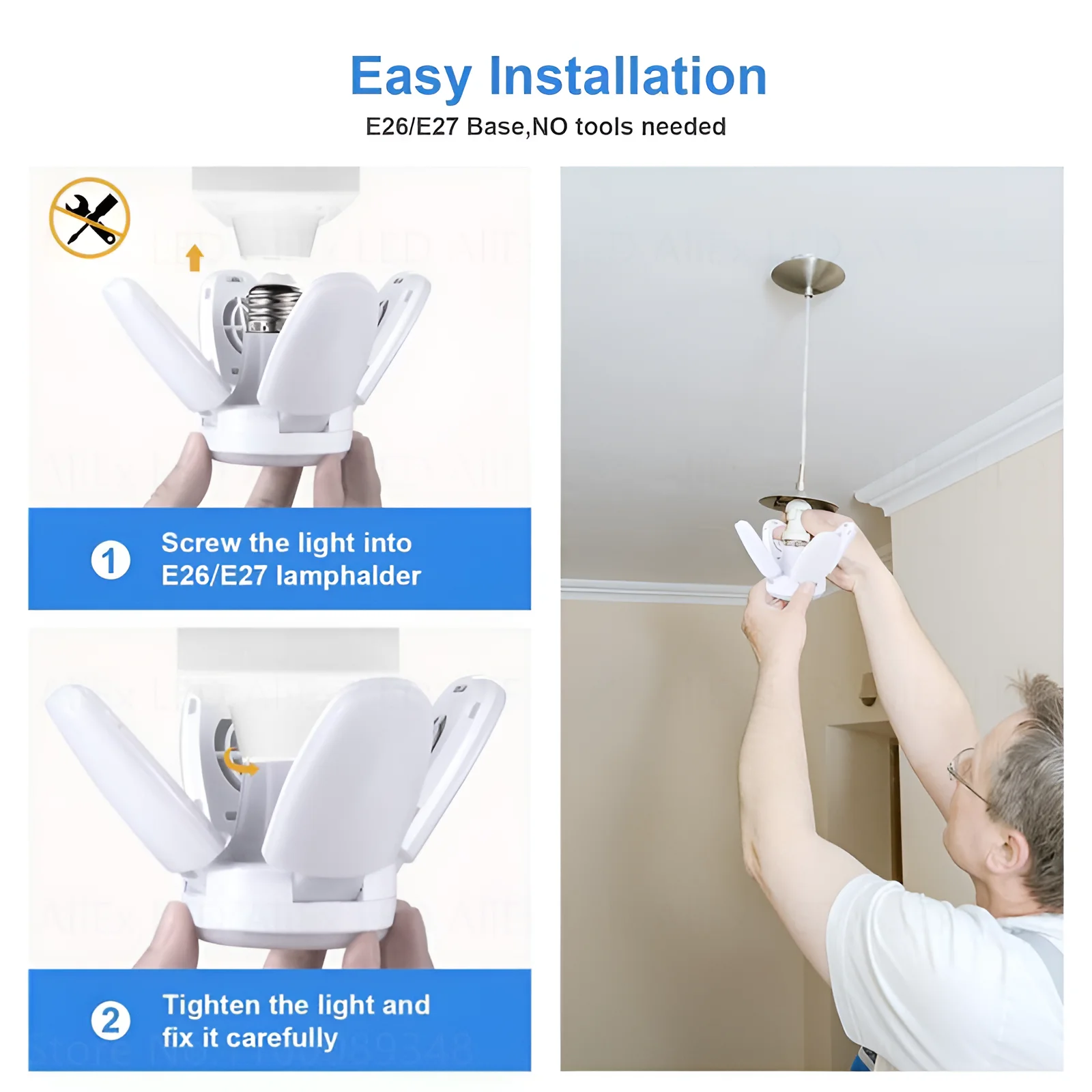 Easy Installation

E26/E27 Base,NO tools needed

1 Screw the light into E26/E27 lamphalder

2 Tighten the light and fix it carefully