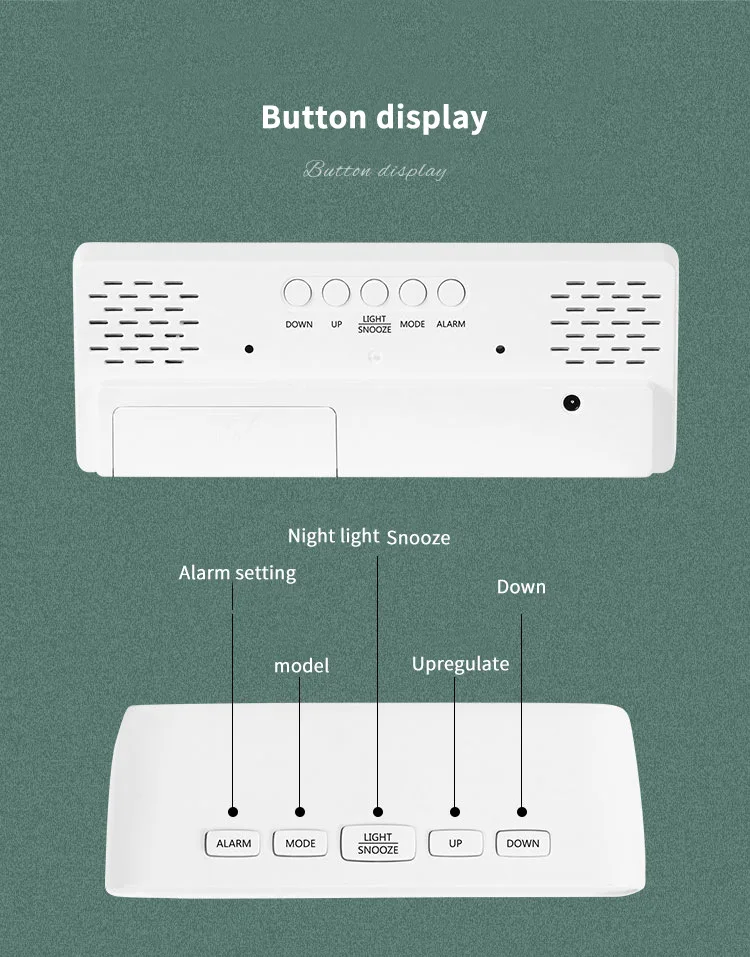 Button display

Button display

DOWN UP LIGHT SNOOZE MODE ALARM

Night light Snooze

Alarm setting

Down

model

Upregulate

ALARM MODE LIGHT SNOOZE UP DOWN