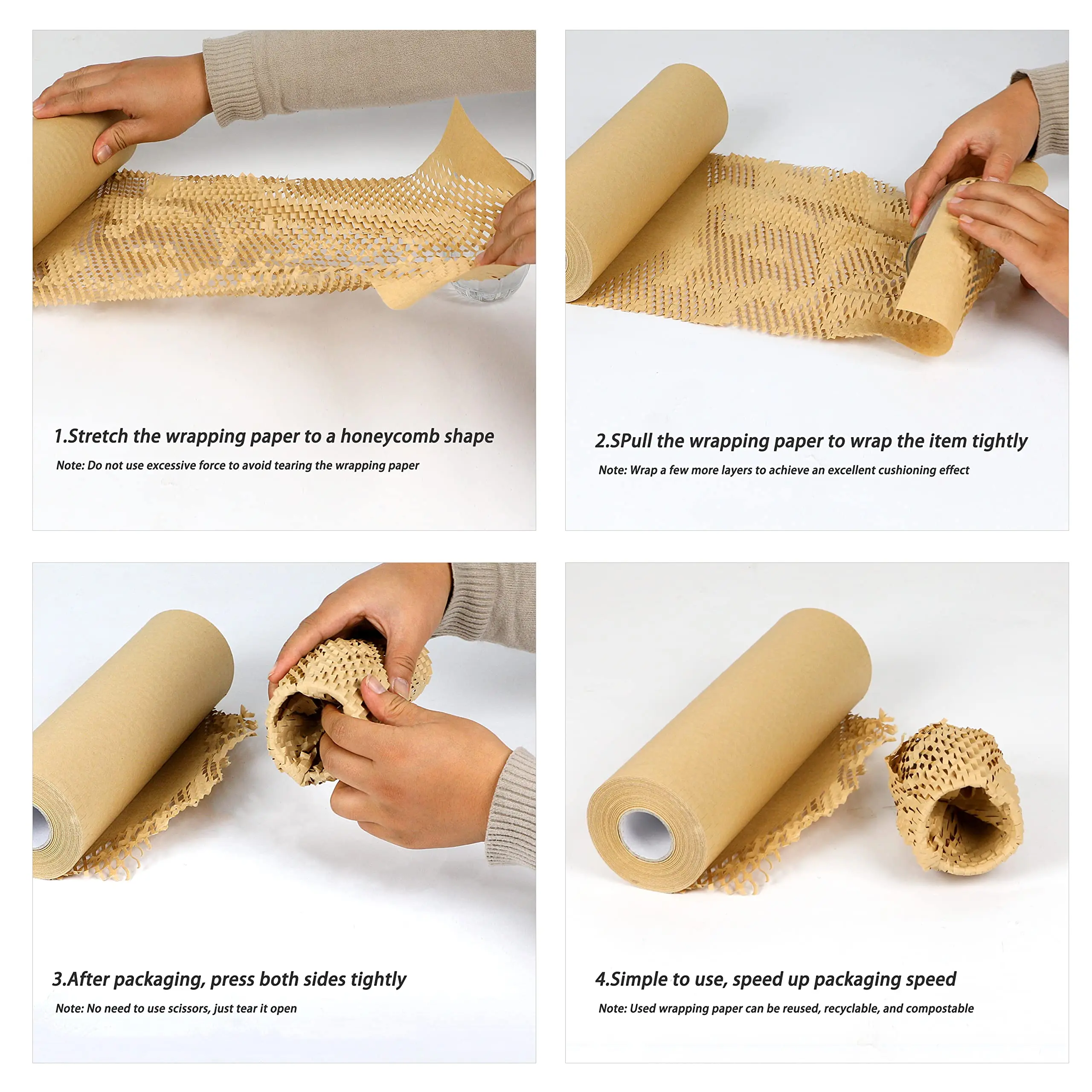 1.Stretch the wrapping paper to a honeycomb shape

Note: Do not use excessive force to avoid tearing the wrapping paper

2.SPull the wrapping paper to wrap the item tightly

Note: Wrap a few more layers to achieve an excellent cushioning effect

3.After packaging, press both sides tightly

Note: No need to use scissors, just tear it open

4.Simple to use, speed up packaging speed

Note: Used wrapping paper can be reused, recyclable, and compostable