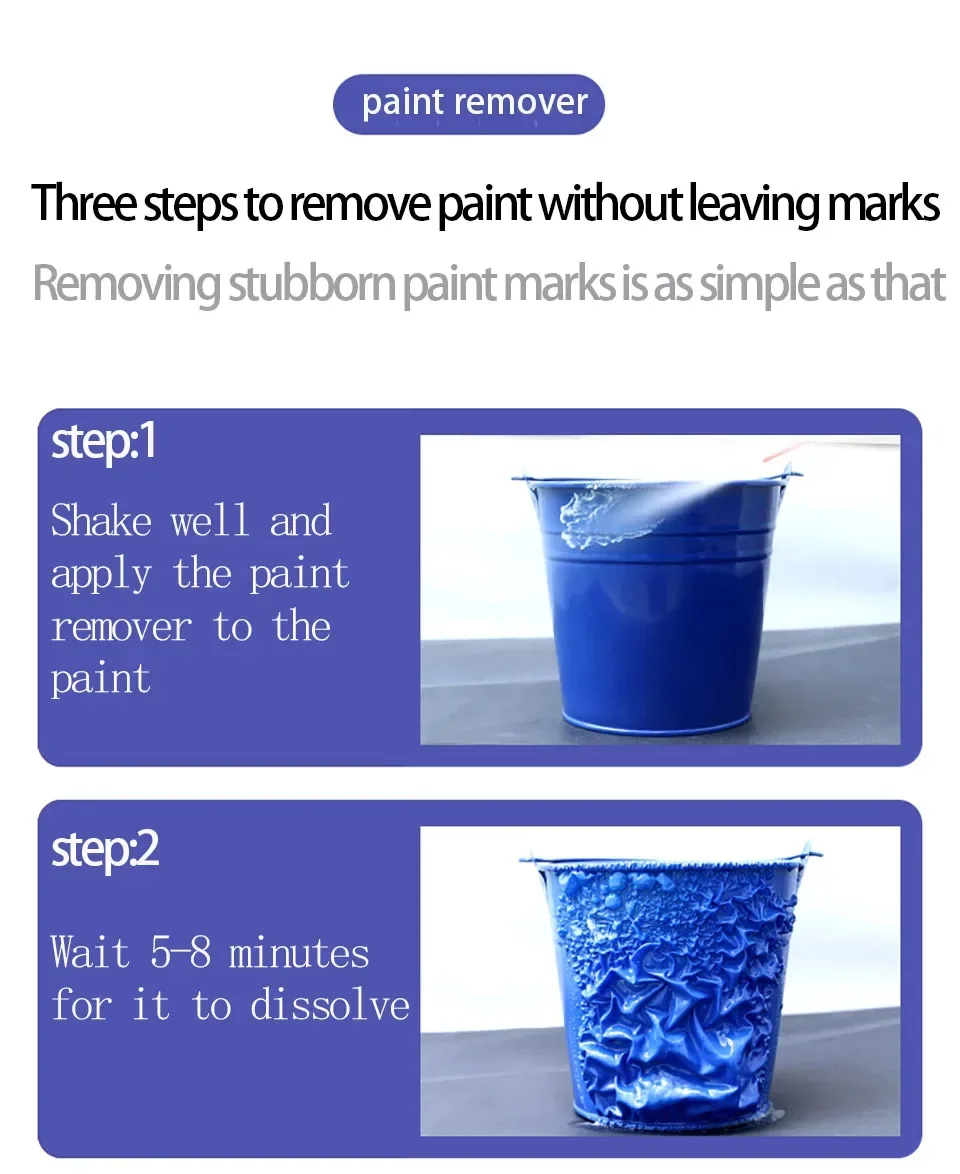 paint remover

Three steps to remove paint without leaving marks

Removing stubborn paint marks is as simple as that

step:1

Shake well and apply the paint remover to the paint

step:2

Wait 5-8 minutes for it to dissolve