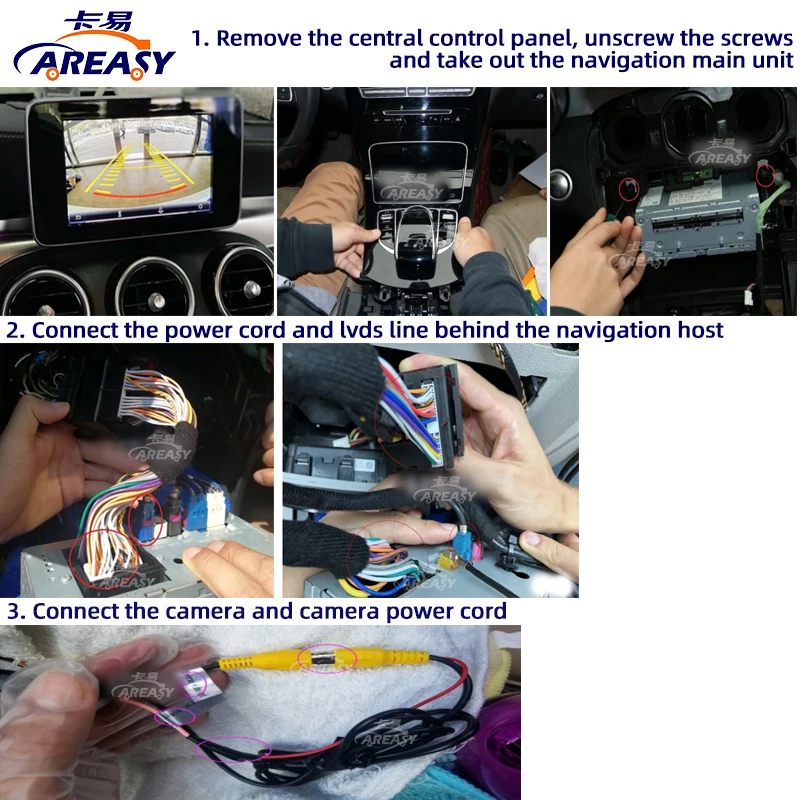 卡易
AREASY

1. Remove the central control panel, unscrew the screws and take out the navigation main unit

卡易
AREASY

卡易
AREASY

卡易
AREASY

2. Connect the power cord and lvds line behind the navigation host

卡易
AREASY

AREASY

卡易
AREASY

AREASY

3. Connect the camera and camera power cord

卡易
AREASY

卡易
AREASY