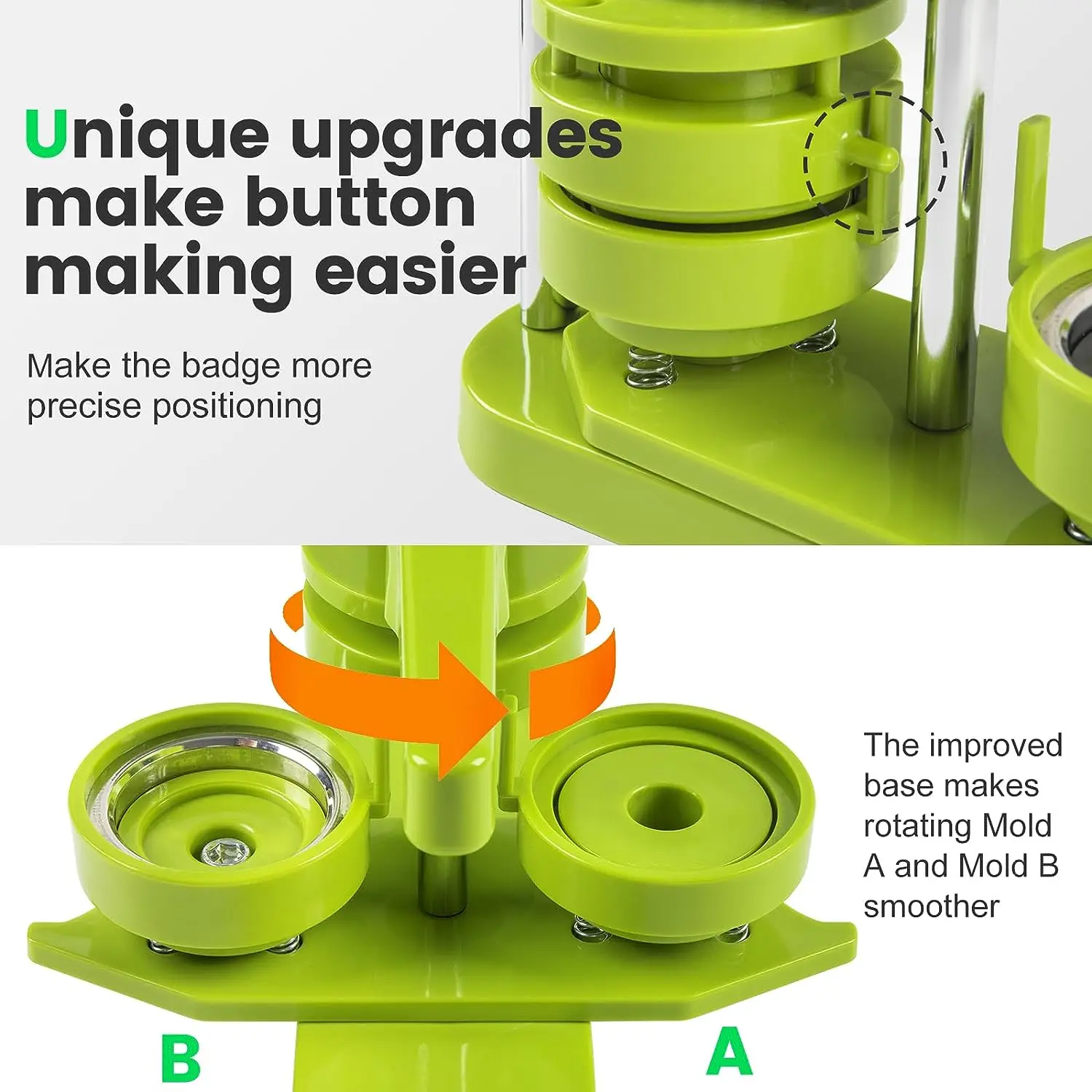 Unique upgrades make button making easier

Make the badge more precise positioning

The improved base makes rotating Mold A and Mold B smoother

B

A