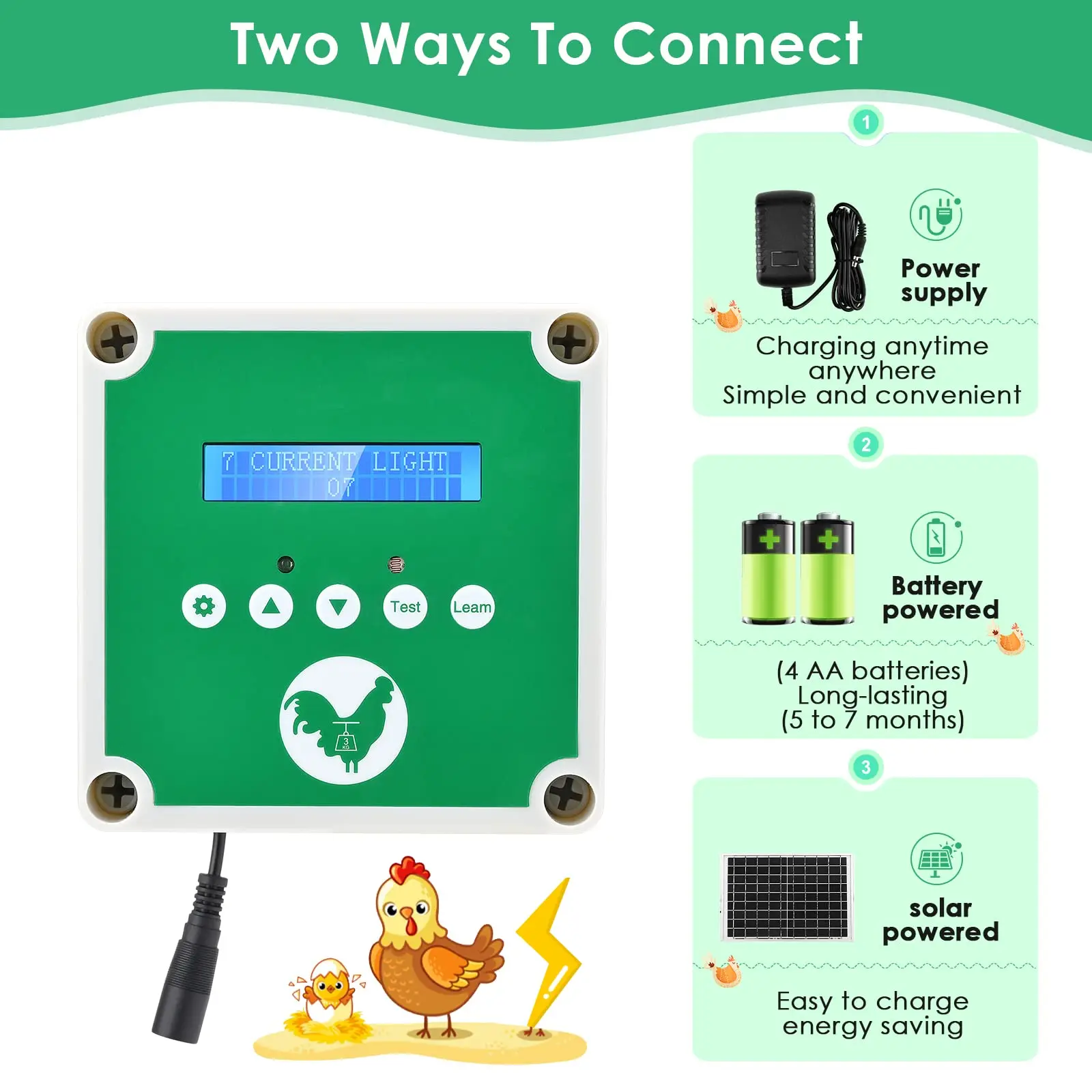 Two Ways To Connect

7 CURRENT LIGHT
07

Test

Leam

3 KG

1

Power supply

Charging anytime anywhere
Simple and convenient

2

Battery powered

(4 AA batteries)
Long-lasting
(5 to 7 months)

3

solar powered

Easy to charge
energy saving