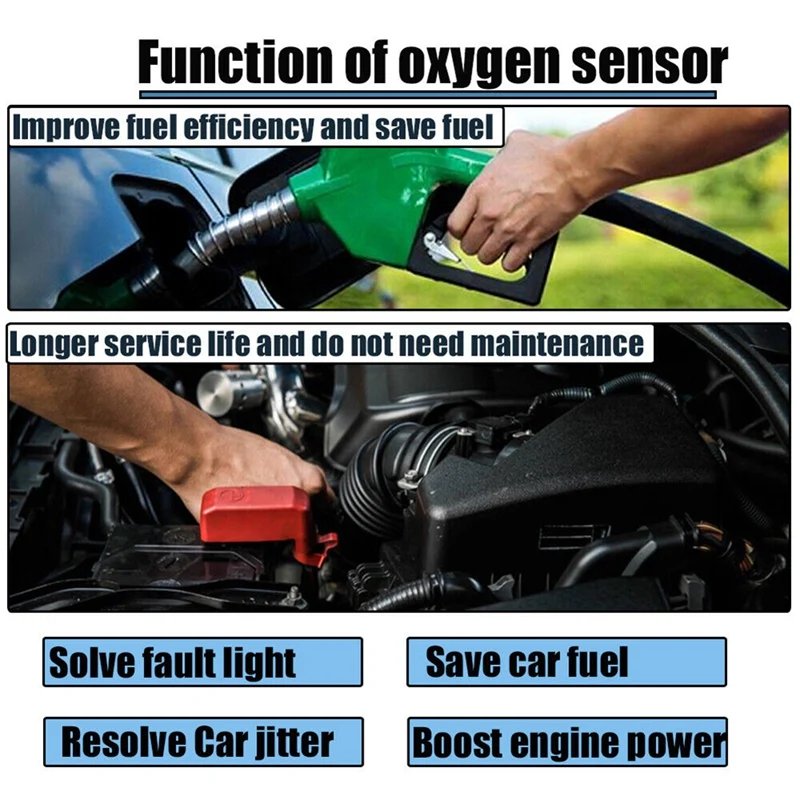 Function of oxygen sensor

Improve fuel efficiency and save fuel

Longer service life and do not need maintenance

Solve fault light

Save car fuel

Resolve Car jitter

Boost engine power