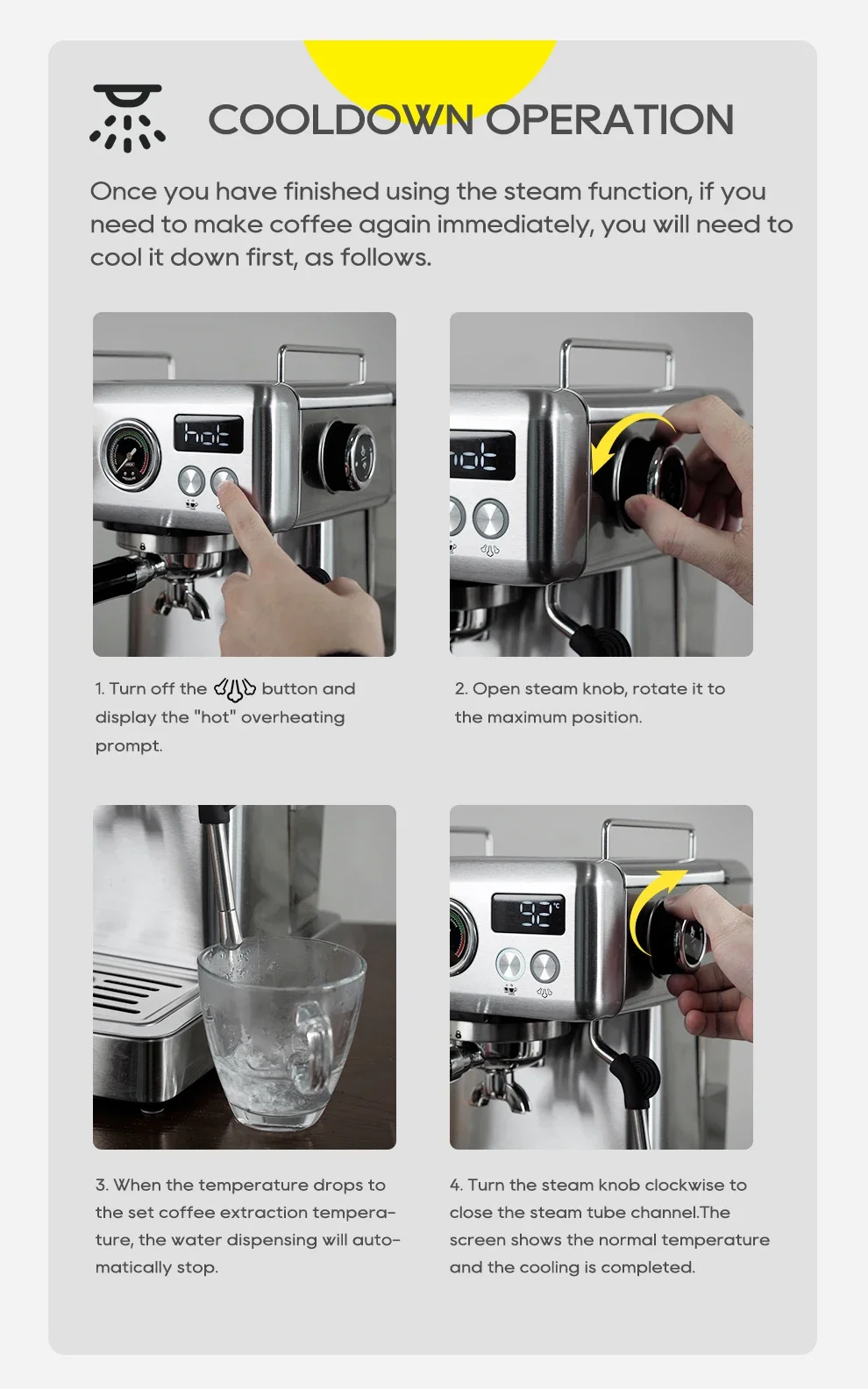 COOLDOWN OPERATION

Once you have finished using the steam function, if you need to make coffee again immediately, you will need to cool it down first, as follows.

hot

hot

1. Turn off the button and display the "hot" overheating prompt.

2. Open steam knob, rotate it to the maximum position.

92℃

3. When the temperature drops to the set coffee extraction temperature, the water dispensing will automatically stop.

4. Turn the steam knob clockwise to close the steam tube channel.The screen shows the normal temperature and the cooling is completed.