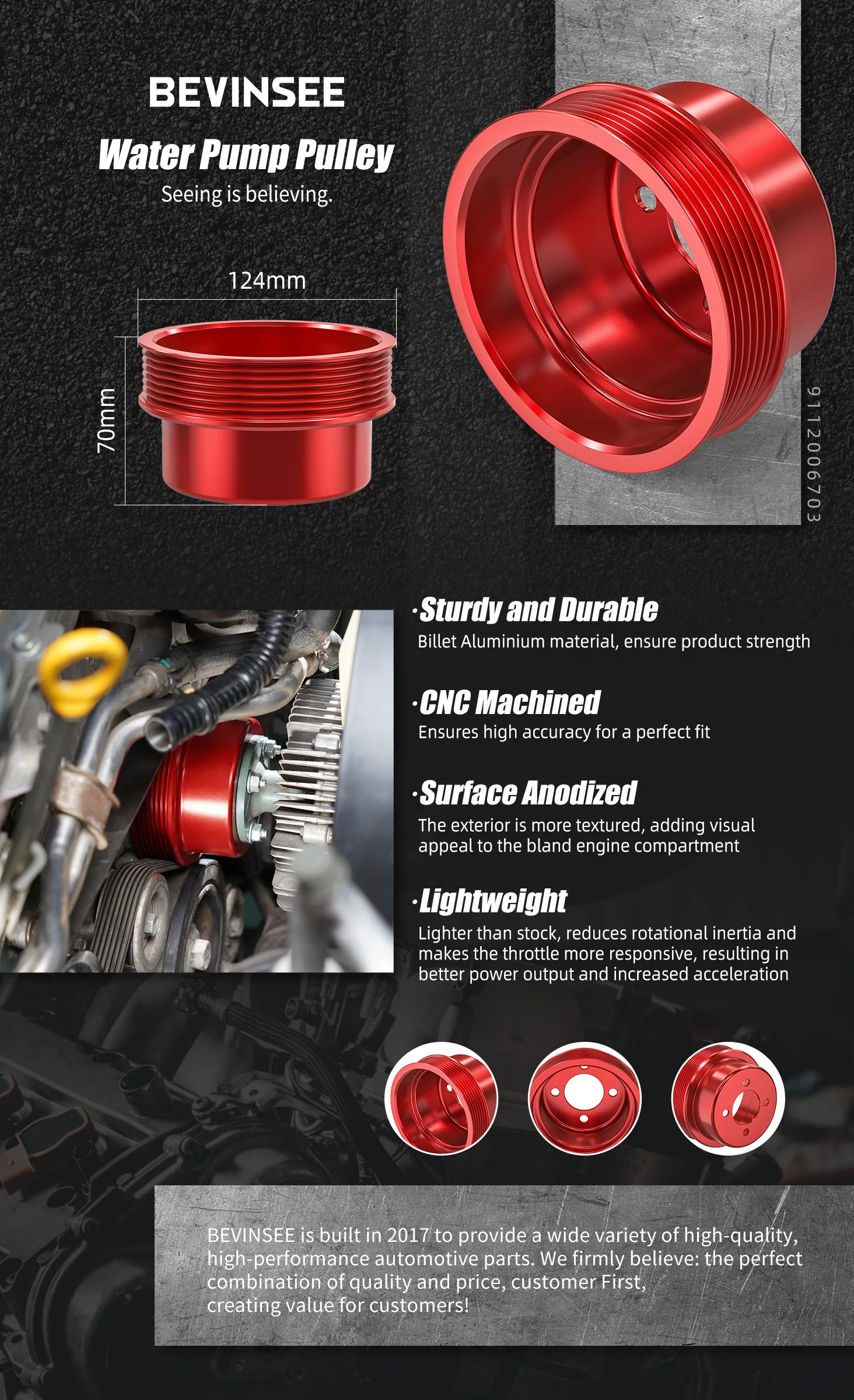 BEVINSEE

Water Pump Pulley

Seeing is believing.

124mm

70mm

9112006703

·Sturdy and Durable

Billet Aluminium material, ensure product strength

·CNC Machined

Ensures high accuracy for a perfect fit

·Surface Anodized

The exterior is more textured, adding visual appeal to the bland engine compartment

·Lightweight

Lighter than stock, reduces rotational inertia and makes the throttle more responsive, resulting in better power output and increased acceleration

BEVINSEE is built in 2017 to provide a wide variety of high-quality, high-performance automotive parts. We firmly believe: the perfect combination of quality and price, customer First, creating value for customers!