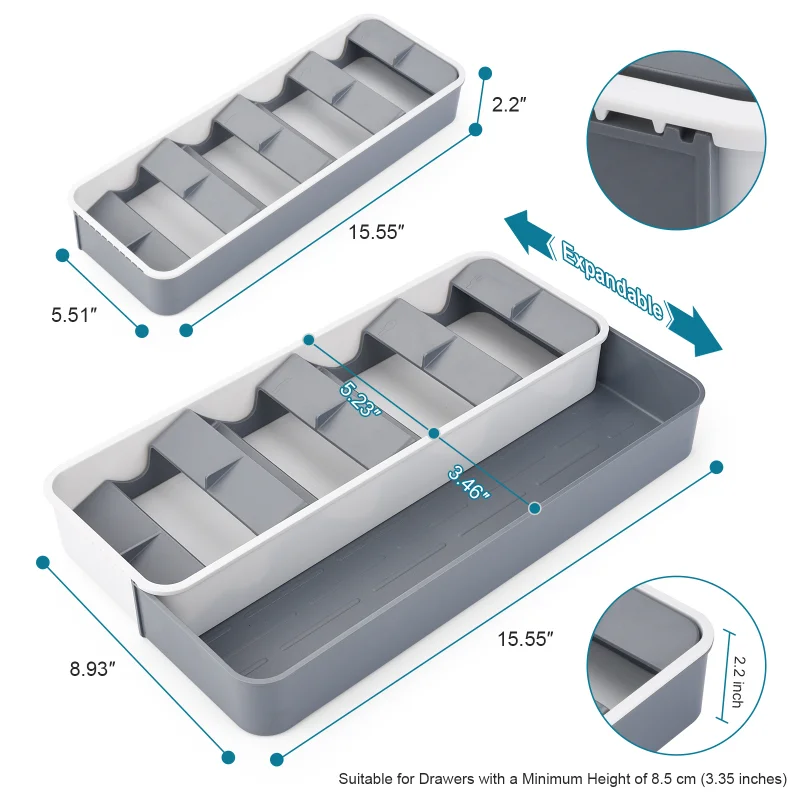 2.2″

15.55″

5.51″

Expandable

5.23″

3.46″

15.55″

8.93″

2.2 inch

Suitable for Drawers with a Minimum Height of 8.5 cm (3.35 inches)