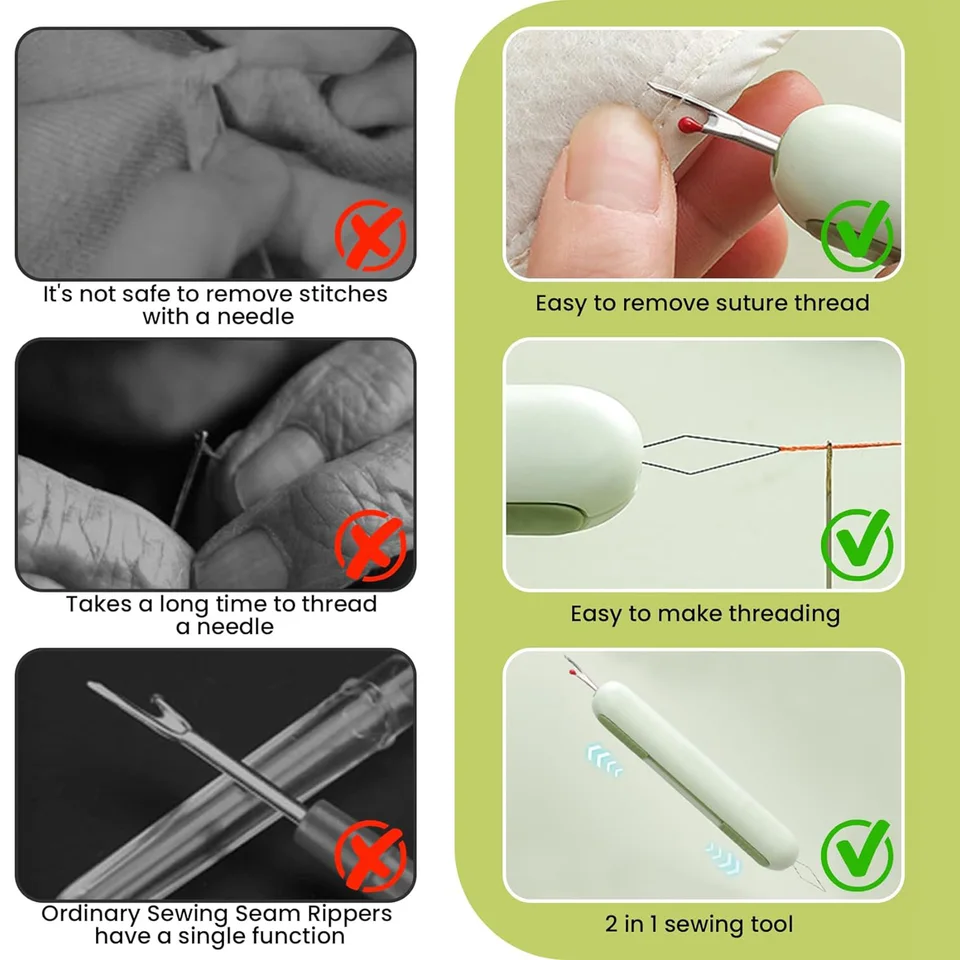 It's not safe to remove stitches with a needle

Takes a long time to thread a needle

Ordinary Sewing Seam Rippers have a single function

Easy to remove suture thread

Easy to make threading

2 in 1 sewing tool