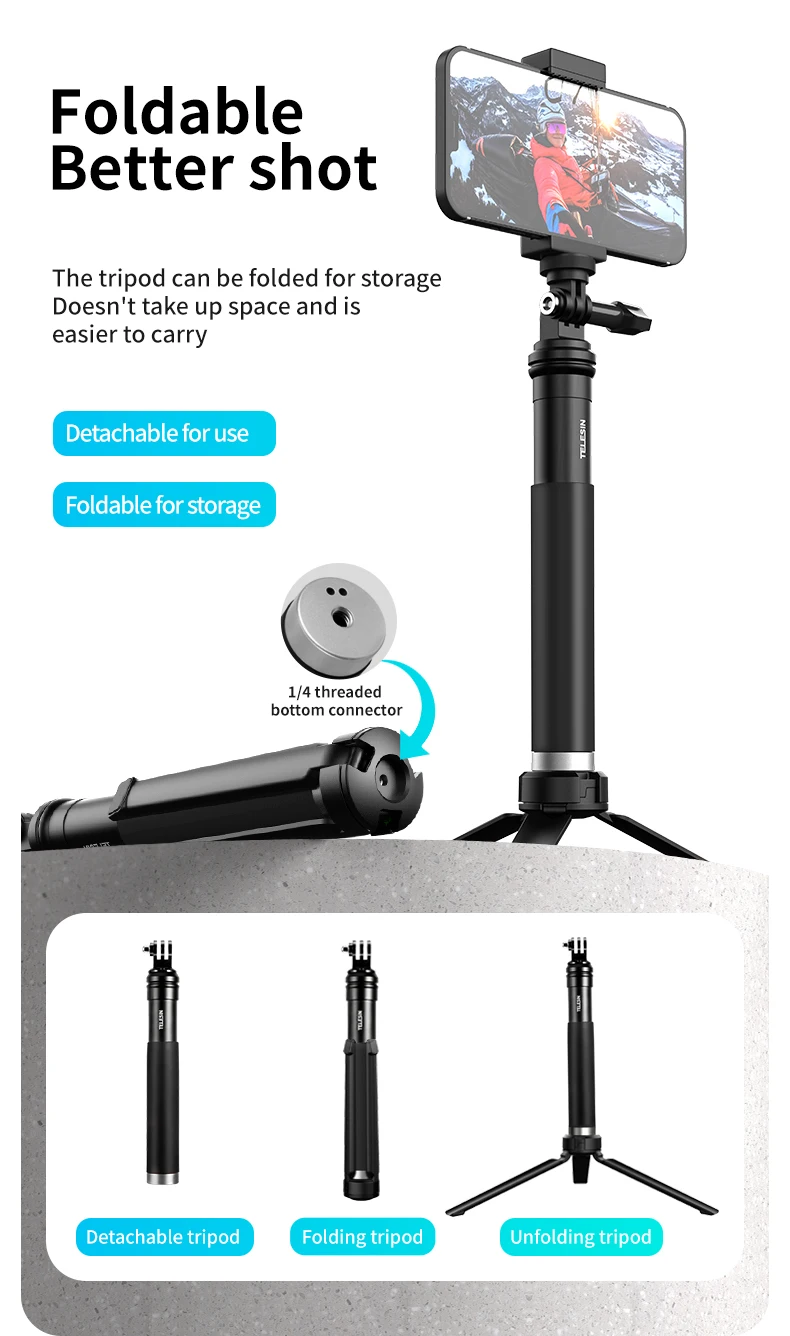 Foldable
Better shot

The tripod can be folded for storage
Doesn't take up space and is easier to carry

Detachable for use

Foldable for storage

TELESIN

1/4 threaded bottom connector

TELESIN

TELESIN

TELESIN

Detachable tripod

Folding tripod

Unfolding tripod