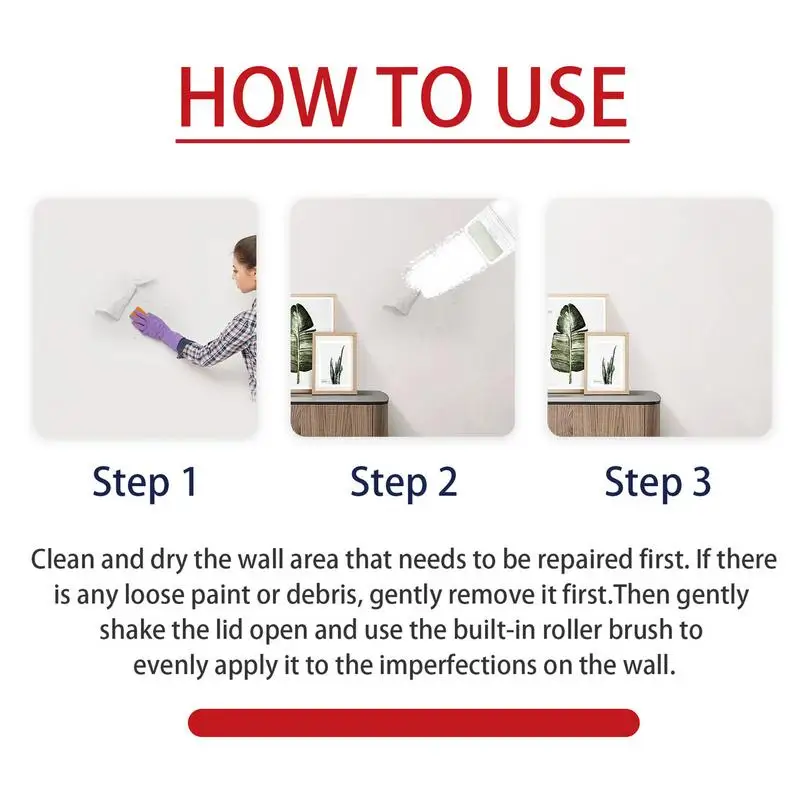 HOW TO USE

Step 1

Step 2

Step 3

Clean and dry the wall area that needs to be repaired first. If there is any loose paint or debris, gently remove it first.Then gently shake the lid open and use the built-in roller brush to evenly apply it to the imperfections on the wall.