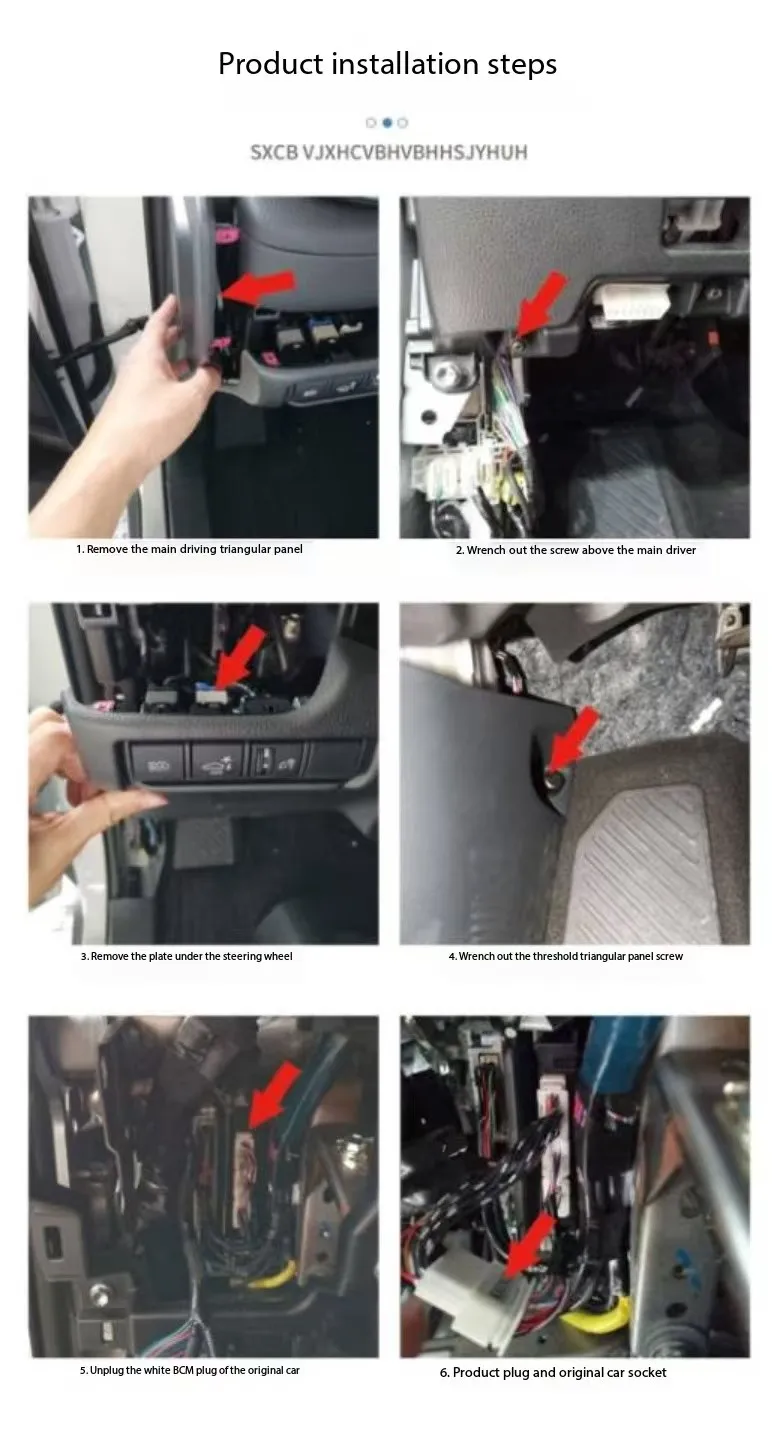 Product installation steps

SXCB VJXHCVBHVBHHSJYHUH

1. Remove the main driving triangular panel

2. Wrench out the screw above the main driver

3. Remove the plate under the steering wheel

4. Wrench out the threshold triangular panel screw

5. Unplug the white BCM plug of the original car

6. Product plug and original car socket