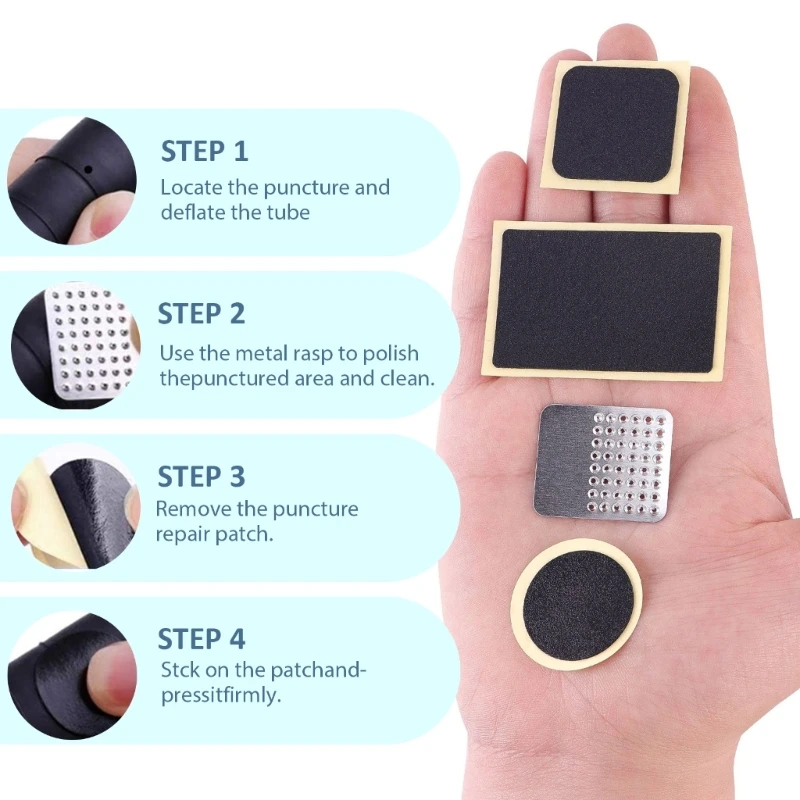 STEP 1
Locate the puncture and deflate the tube

STEP 2
Use the metal rasp to polish thepunctured area and clean.

STEP 3
Remove the puncture repair patch.

STEP 4
Stck on the patchand-pressitfirmly.