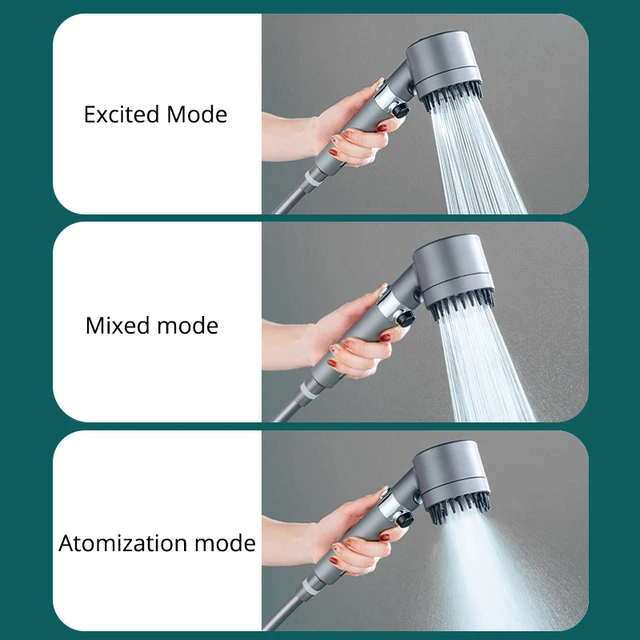 Excited Mode

Mixed mode

Atomization mode