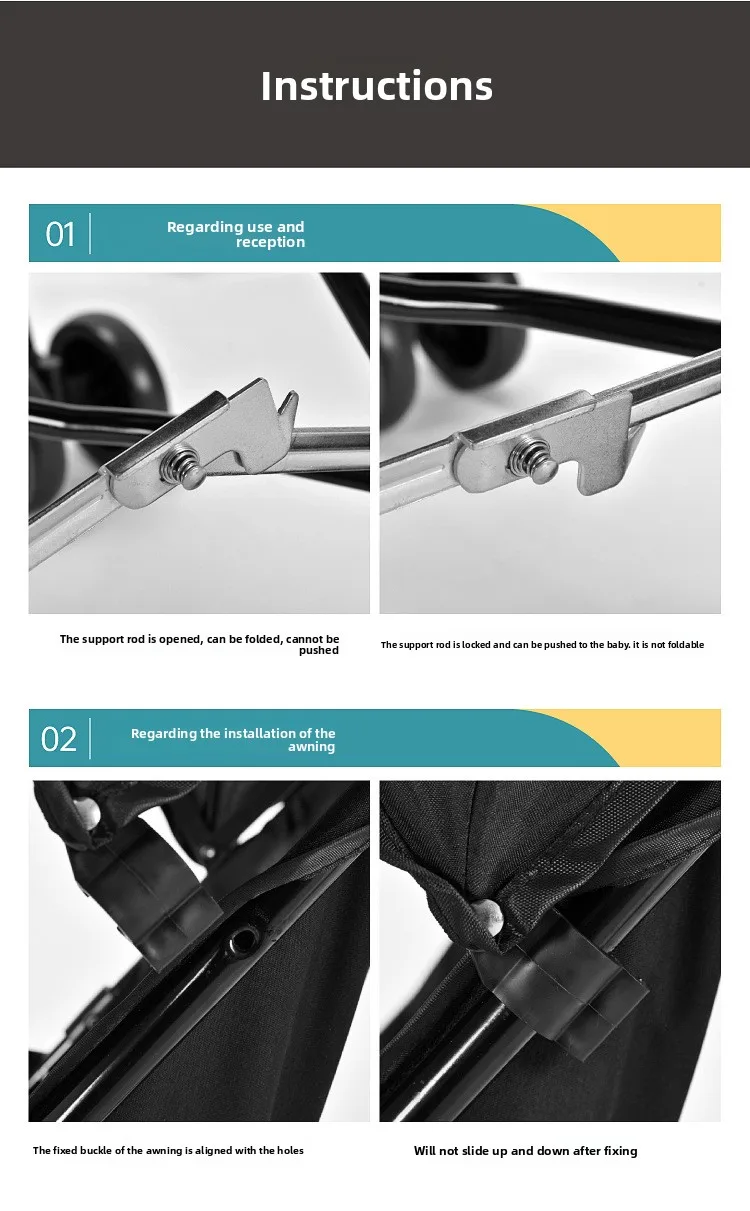 Instructions

01

Regarding use and reception

The support rod is opened, can be folded, cannot be pushed

The support rod is locked and can be pushed to the baby. it is not foldable

02

Regarding the installation of the awning

The fixed buckle of the awning is aligned with the holes

Will not slide up and down after fixing